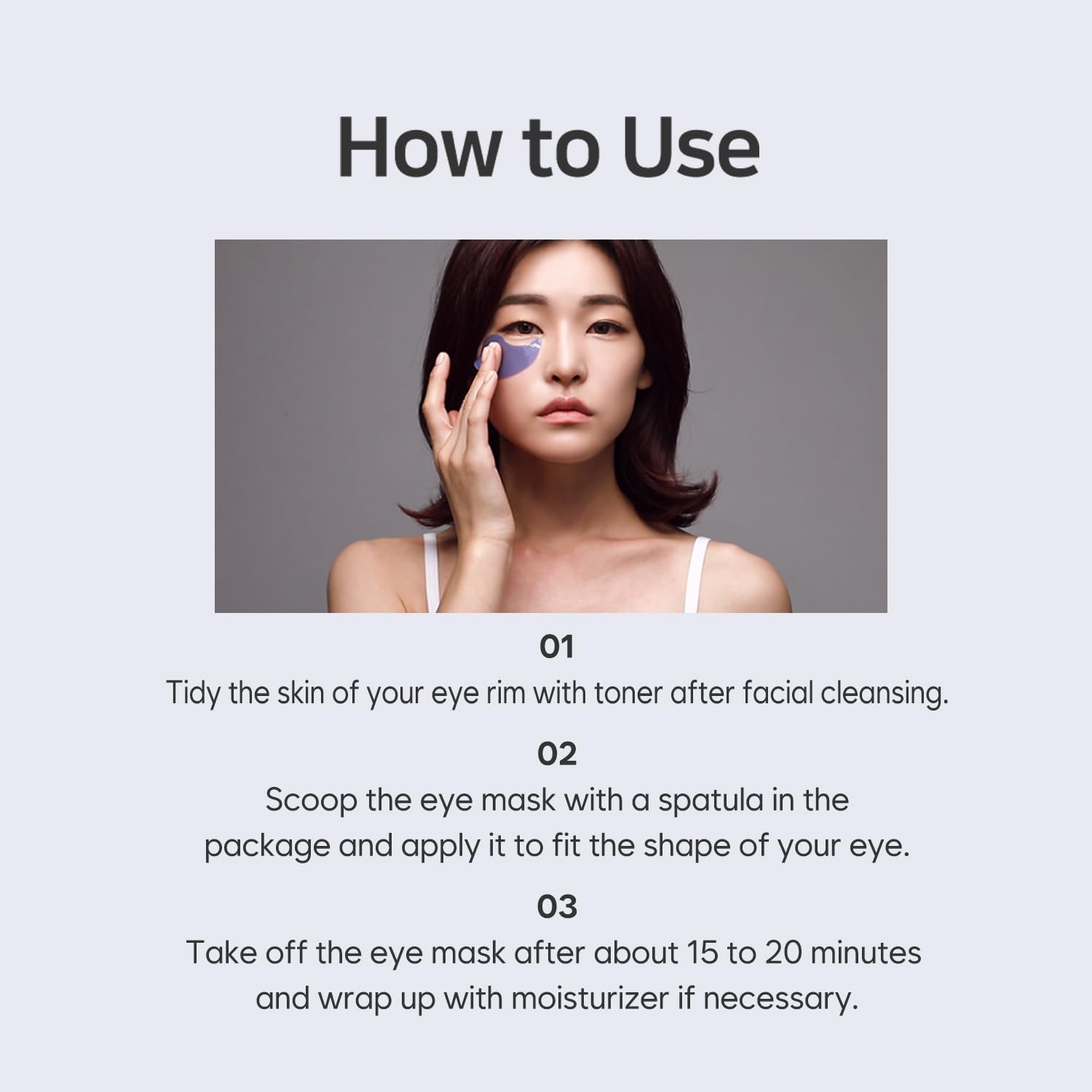 How to Use

01
Tidy the skin of your eye rim with toner after facial cleansing.

02
Scoop the eye mask with a spatula in the package and apply it to fit the shape of your eye.

03
Take off the eye mask after about 15 to 20 minutes and wrap up with moisturizer if necessary.