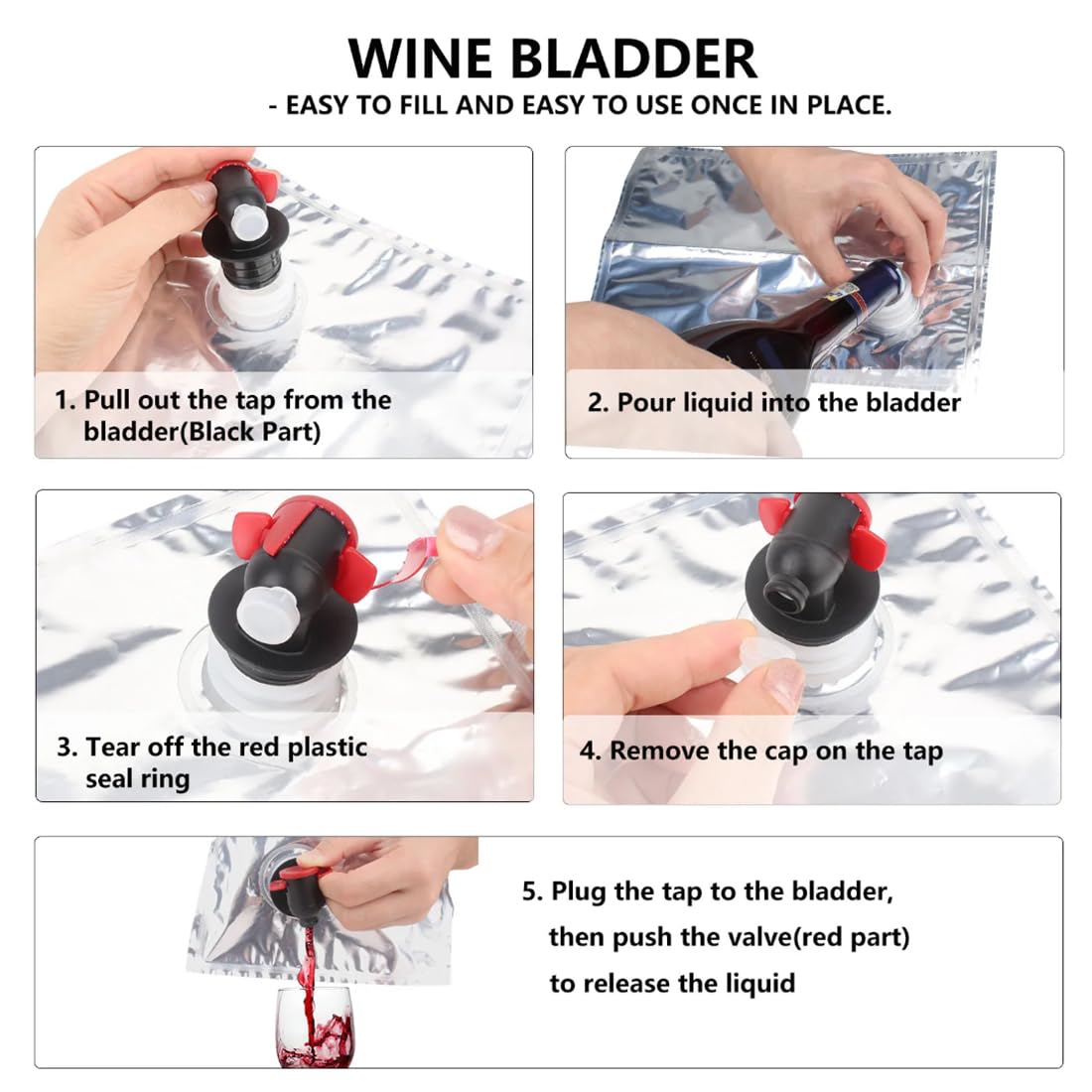 WINE BLADDER

- EASY TO FILL AND EASY TO USE ONCE IN PLACE.

1. Pull out the tap from the bladder(Black Part)

2. Pour liquid into the bladder

3. Tear off the red plastic seal ring

4. Remove the cap on the tap

5. Plug the tap to the bladder, then push the valve(red part) to release the liquid