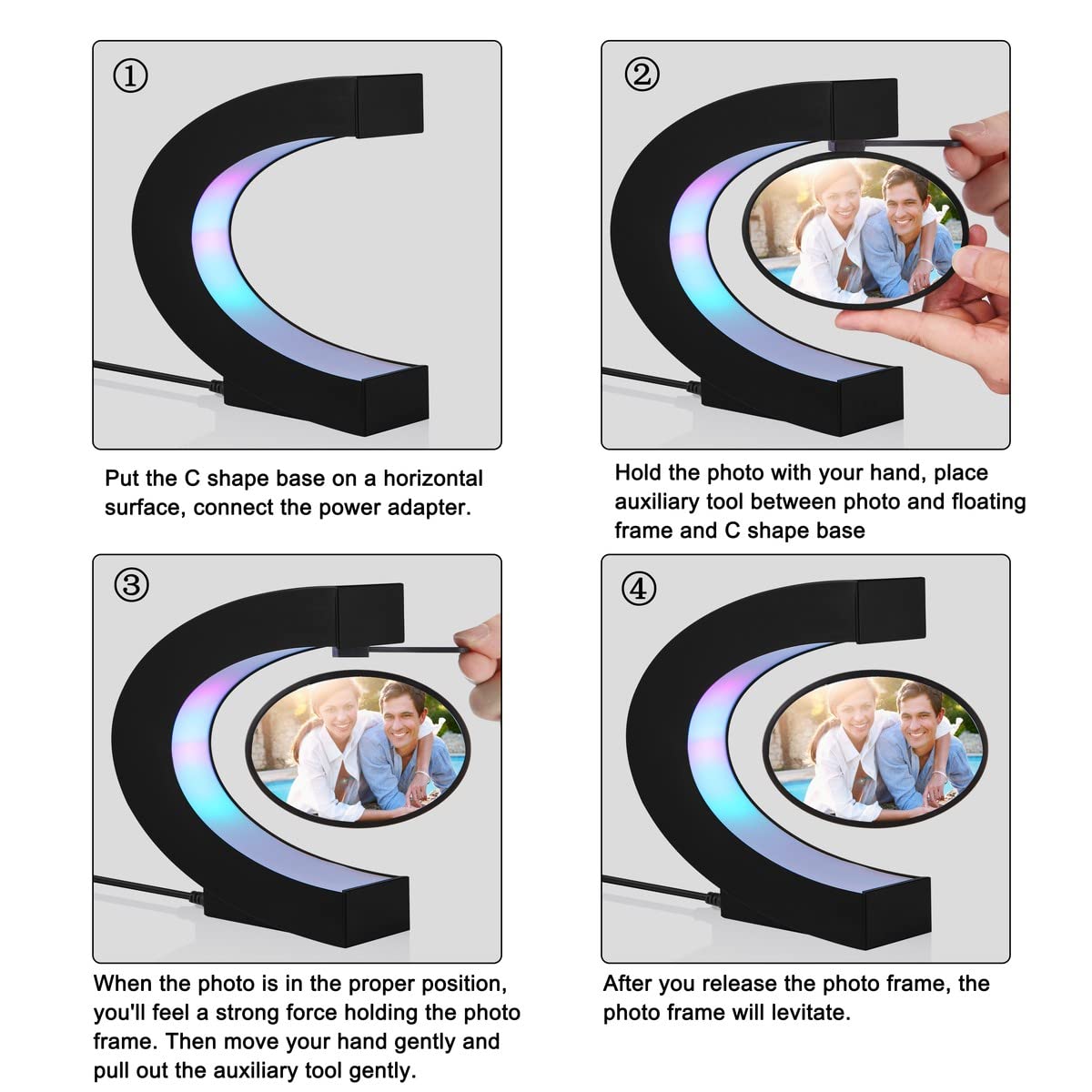 ①

Put the C shape base on a horizontal surface, connect the power adapter.

②

Hold the photo with your hand, place auxiliary tool between photo and floating frame and C shape base

③

When the photo is in the proper position, you'll feel a strong force holding the photo frame. Then move your hand gently and pull out the auxiliary tool gently.

④

After you release the photo frame, the photo frame will levitate.