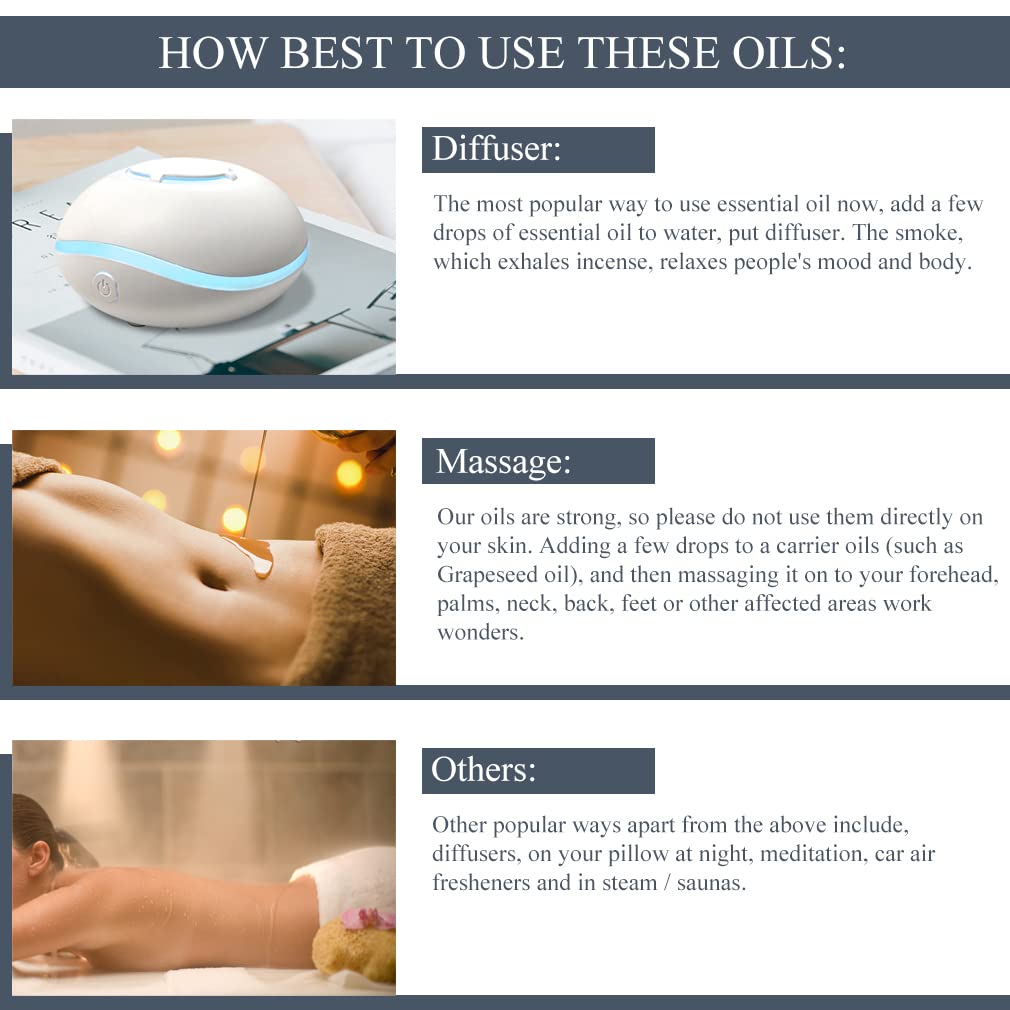 HOW BEST TO USE THESE OILS:

Diffuser:

The most popular way to use essential oil now, add a few drops of essential oil to water, put diffuser. The smoke, which exhales incense, relaxes people's mood and body.

Massage:

Our oils are strong, so please do not use them directly on your skin. Adding a few drops to a carrier oils (such as Grapeseed oil), and then massaging it on to your forehead, palms, neck, back, feet or other affected areas work wonders.

Others:

Other popular ways apart from the above include, diffusers, on your pillow at night, meditation, car air fresheners and in steam / saunas.