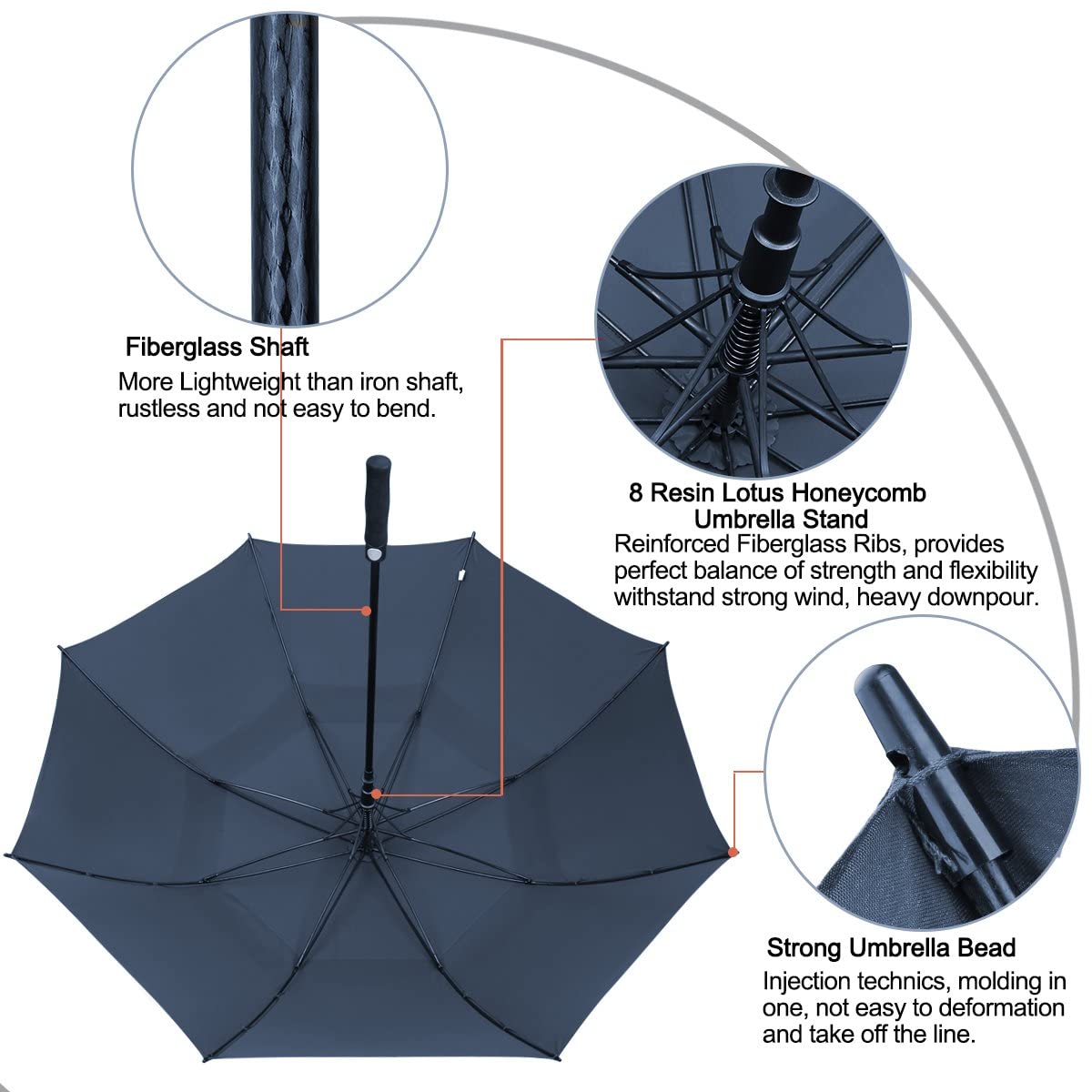 Fiberglass Shaft
More Lightweight than iron shaft, rustless and not easy to bend.

8 Resin Lotus Honeycomb Umbrella Stand
Reinforced Fiberglass Ribs, provides perfect balance of strength and flexibility withstand strong wind, heavy downpour.

Strong Umbrella Bead
Injection technics, molding in one, not easy to deformation and take off the line.