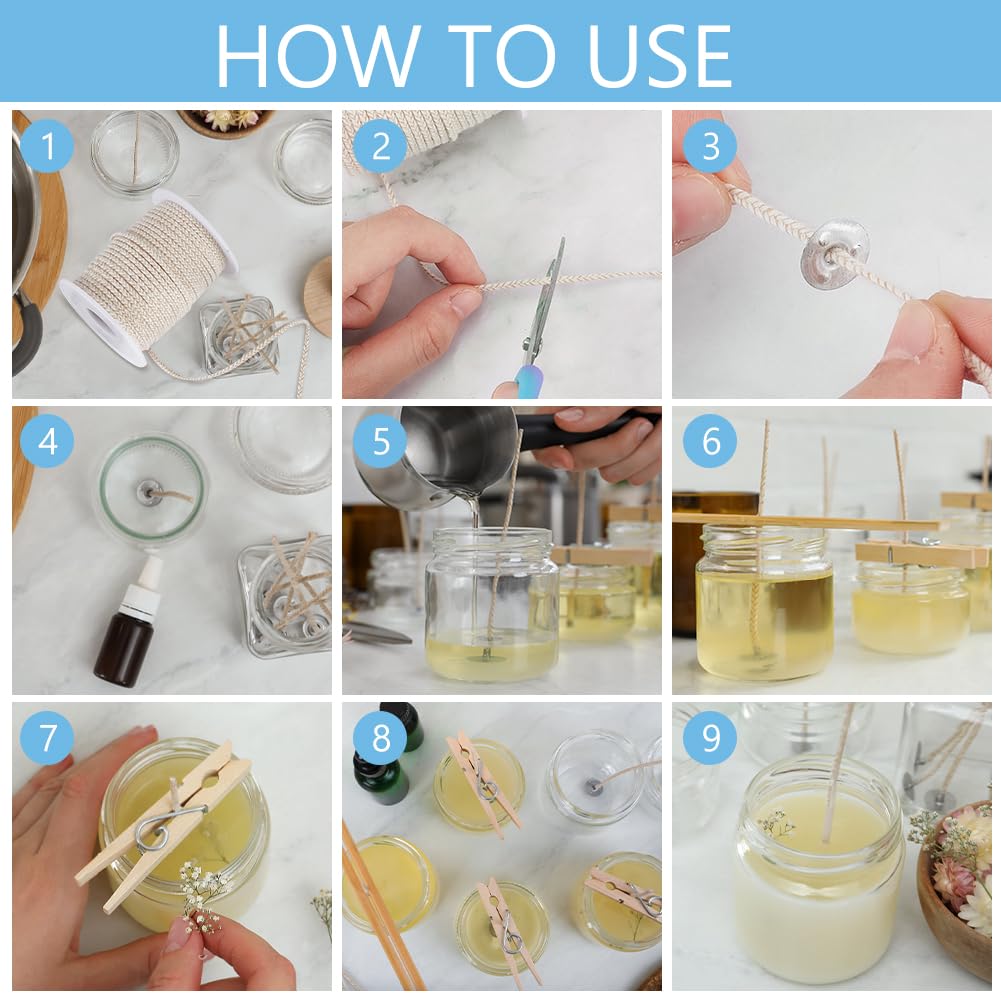 HOW TO USE

1

2

3

4

5

6

7

8

9