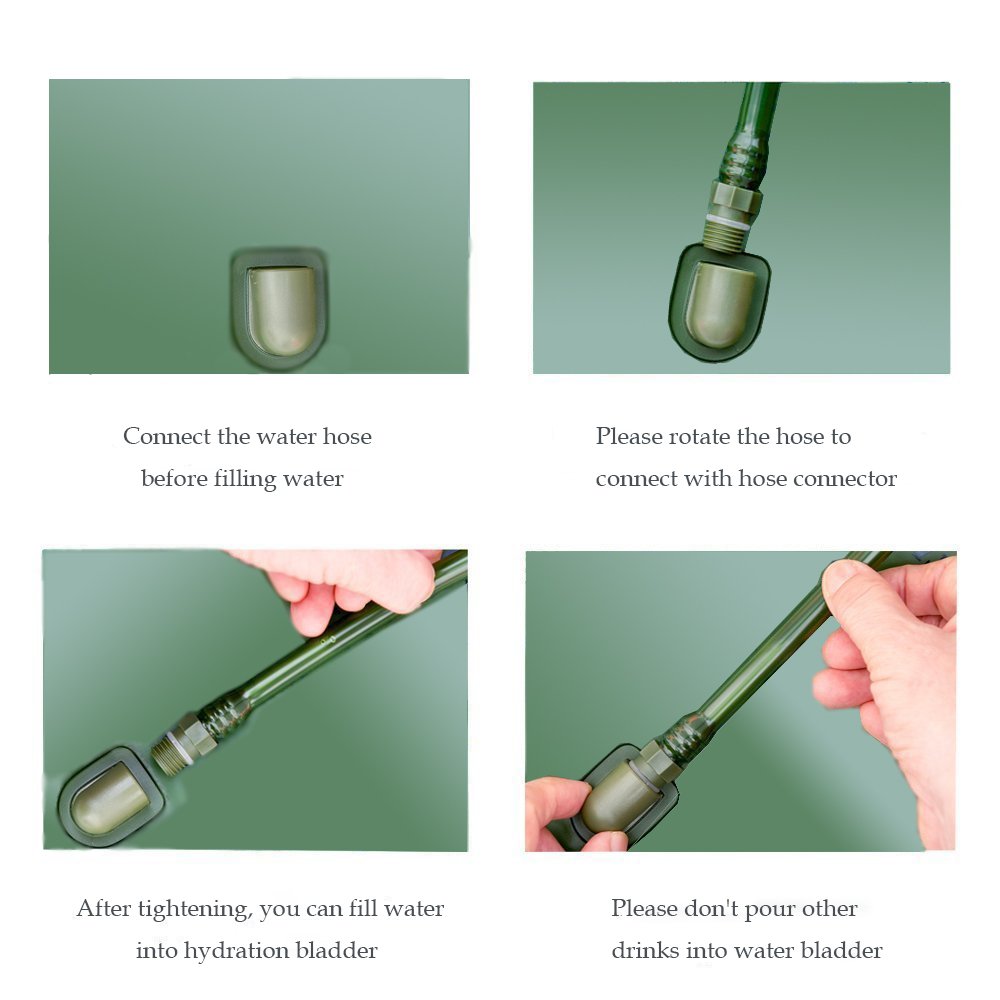 Connect the water hose before filling water

Please rotate the hose to connect with hose connector

After tightening, you can fill water into hydration bladder

Please don't pour other drinks into water bladder