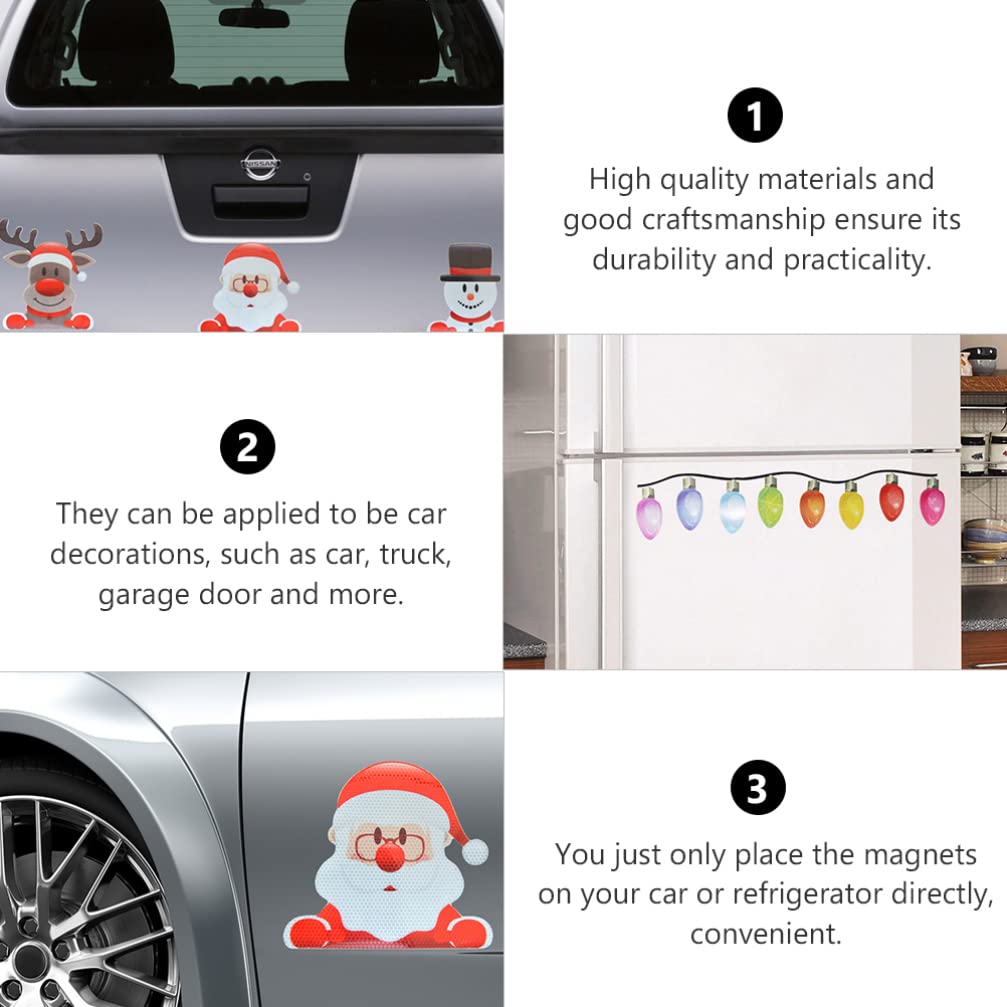 NISSAN

1

High quality materials and good craftsmanship ensure its durability and practicality.

2

They can be applied to be car decorations, such as car, truck, garage door and more.

3

You just only place the magnets on your car or refrigerator directly, convenient.