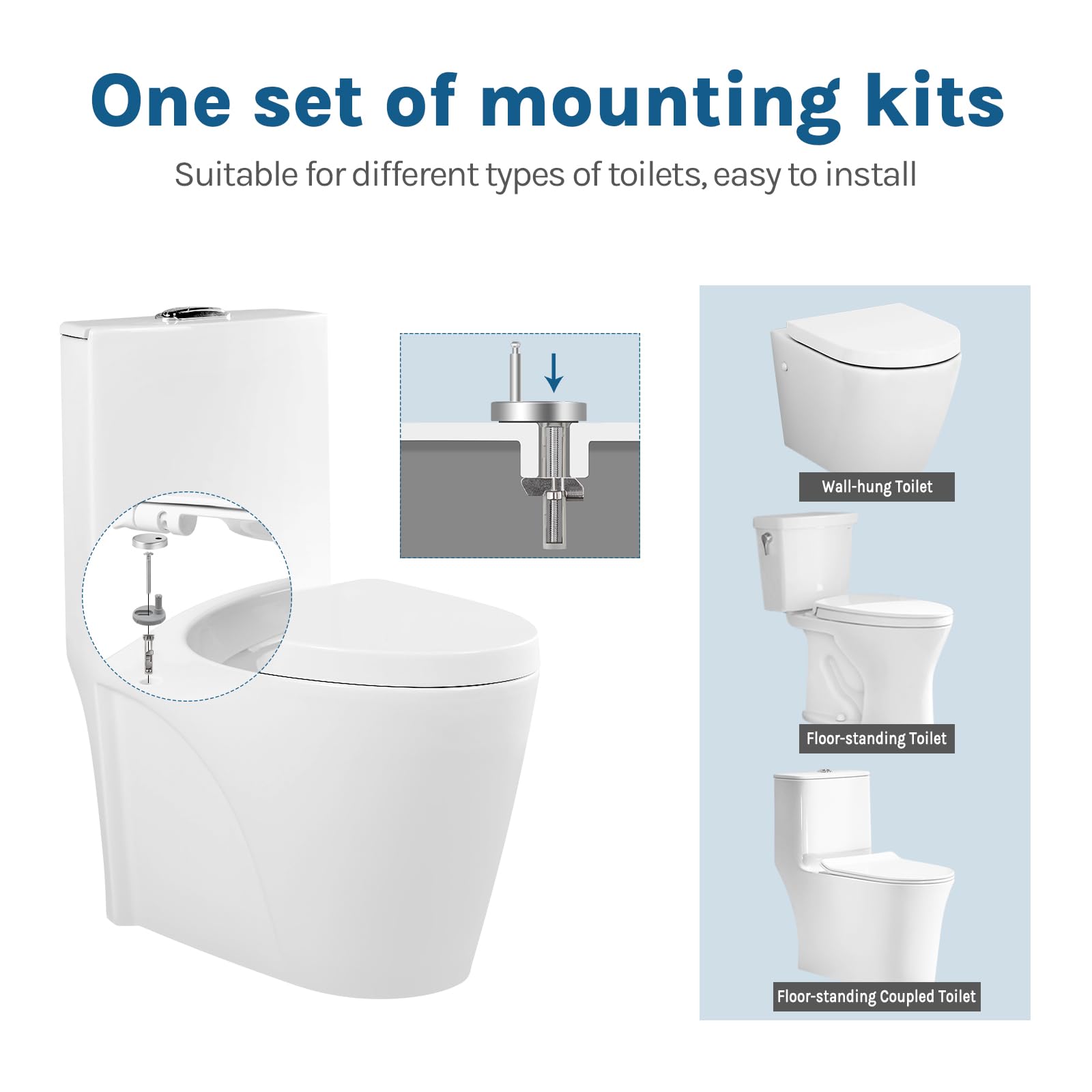 One set of mounting kits

Suitable for different types of toilets, easy to install

Wall-hung Toilet

Floor-standing Toilet

Floor-standing Coupled Toilet