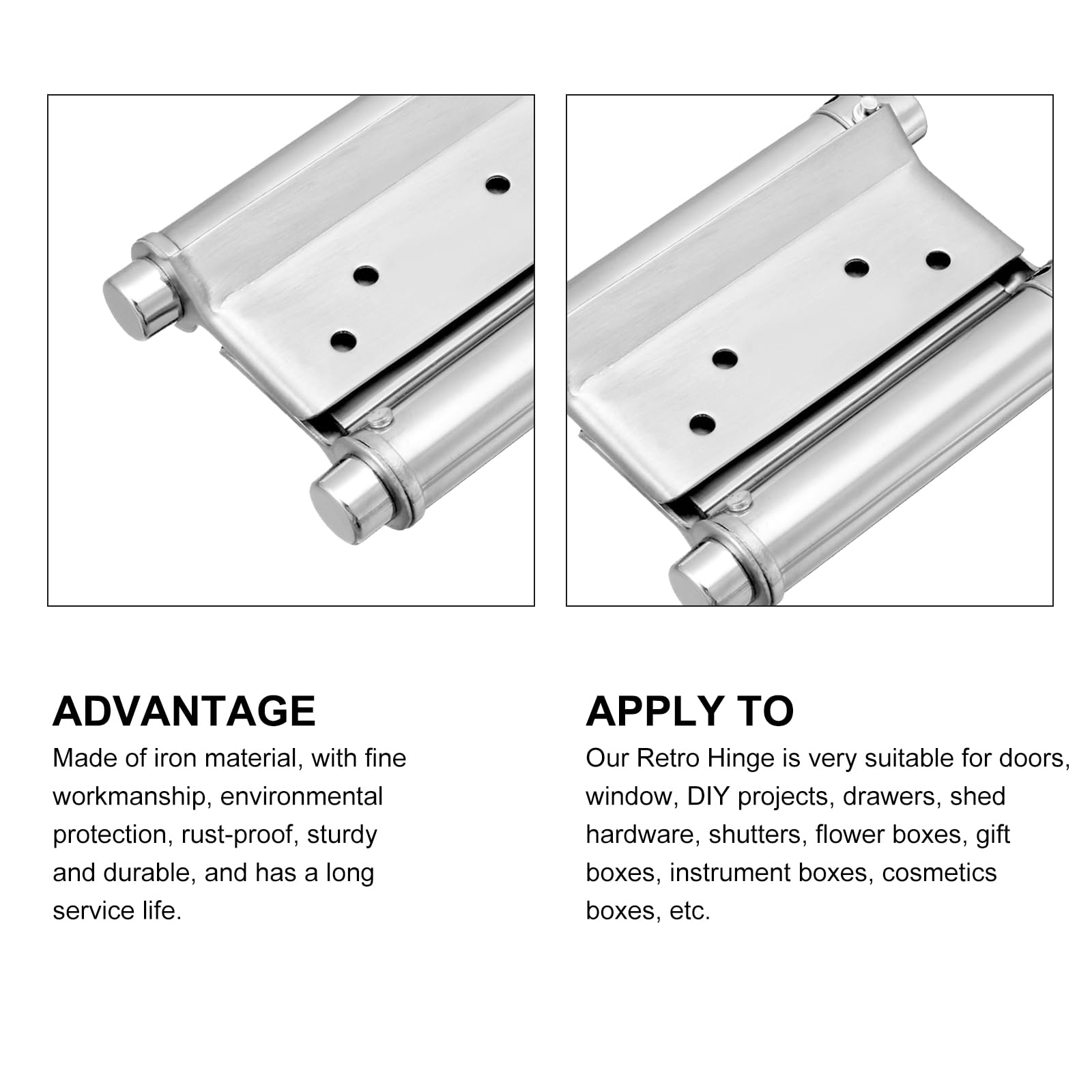 ADVANTAGE

Made of iron material, with fine workmanship, environmental protection, rust-proof, sturdy and durable, and has a long service life.

APPLY TO

Our Retro Hinge is very suitable for doors, window, DIY projects, drawers, shed hardware, shutters, flower boxes, gift boxes, instrument boxes, cosmetics boxes, etc.