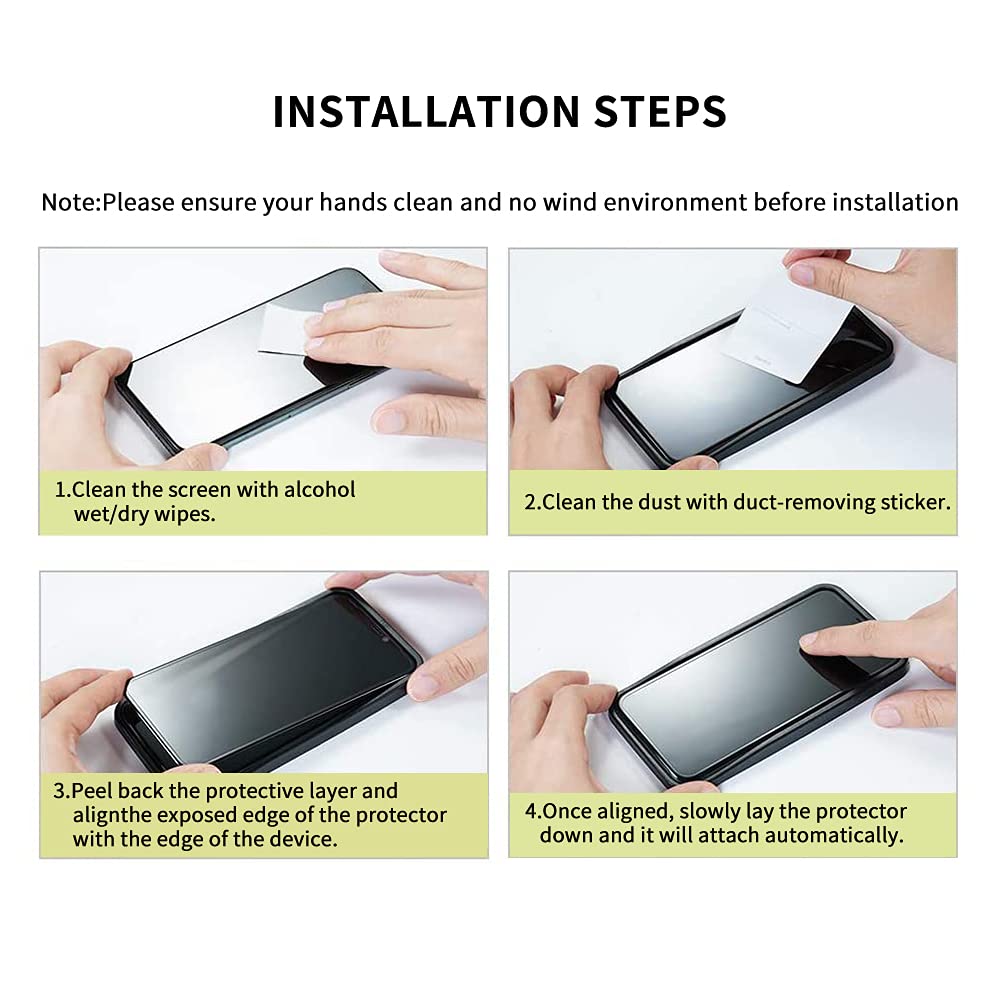 INSTALLATION STEPS

Note:Please ensure your hands clean and no wind environment before installation

1.Clean the screen with alcohol wet/dry wipes.

2.Clean the dust with duct-removing sticker.

3.Peel back the protective layer and alignthe exposed edge of the protector with the edge of the device.

4.Once aligned, slowly lay the protector down and it will attach automatically.