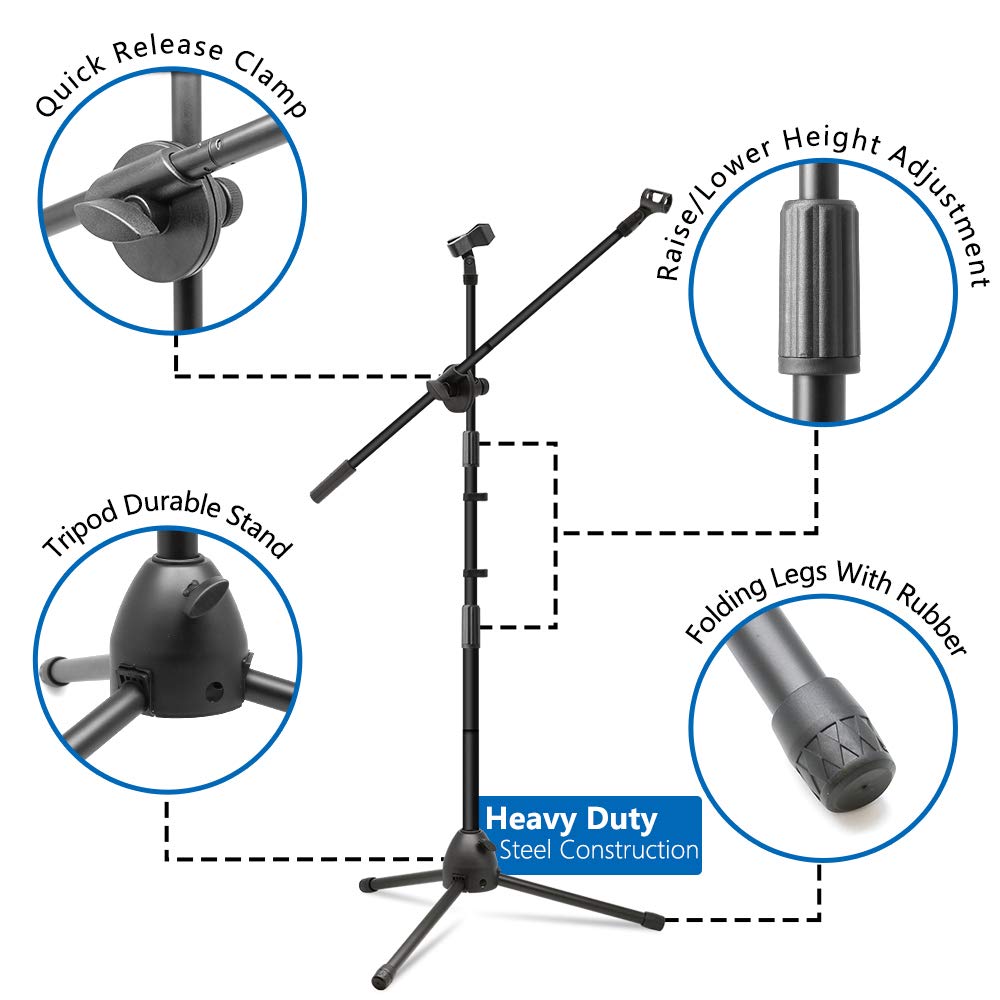 Quick Release Clamp

Raise/Lower Height Adjustment

Tripod Durable Stand

Folding Legs With Rubber

Heavy Duty
Steel Construction