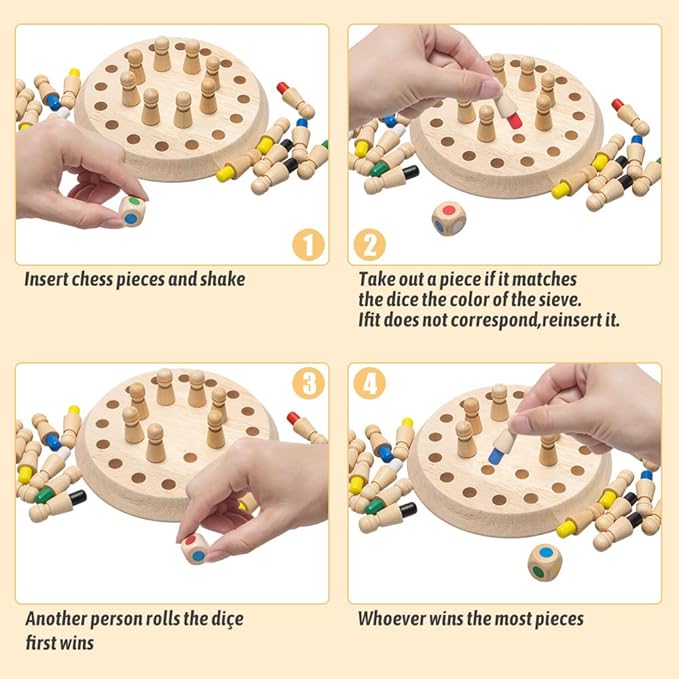 1

Insert chess pieces and shake

2

Take out a piece if it matches the dice the color of the sieve. Ifit does not correspond,reinsert it.

3

Another person rolls the diçe first wins

4

Whoever wins the most pieces