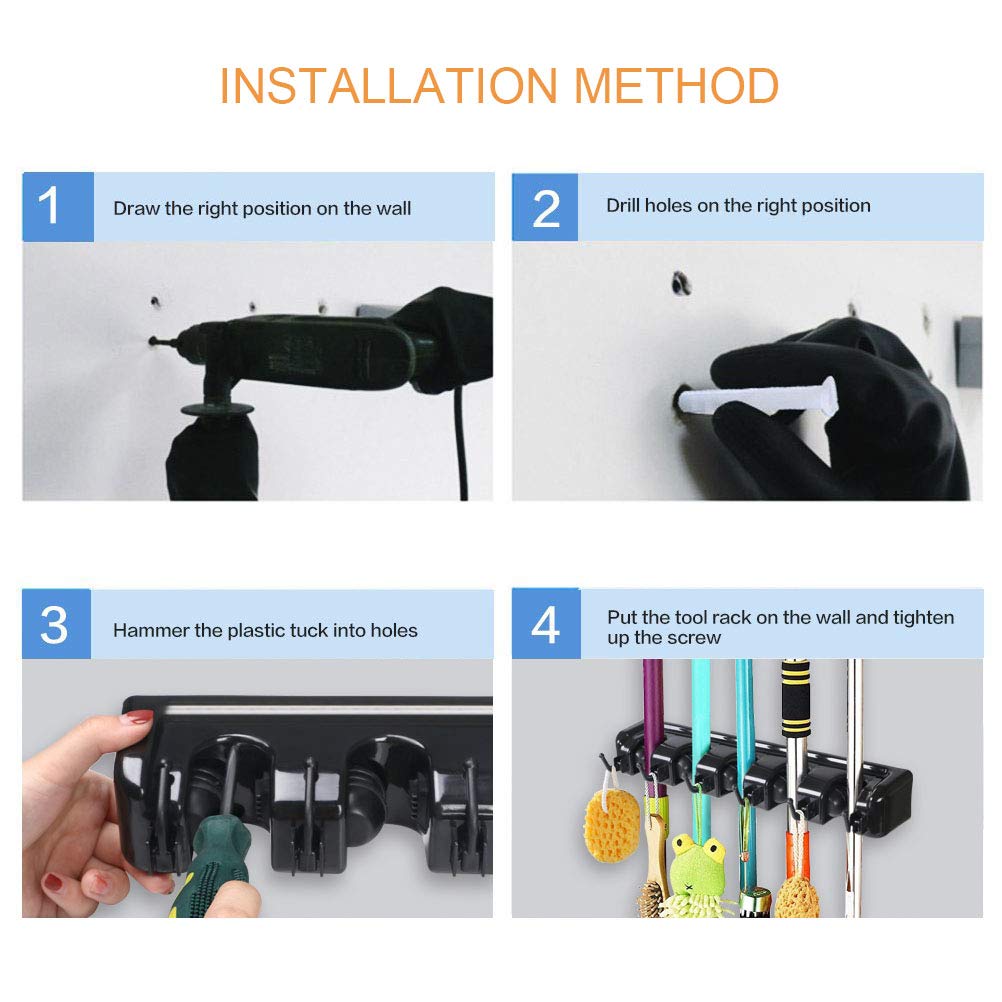 INSTALLATION METHOD

1 Draw the right position on the wall

2 Drill holes on the right position

3 Hammer the plastic tuck into holes

4 Put the tool rack on the wall and tighten up the screw