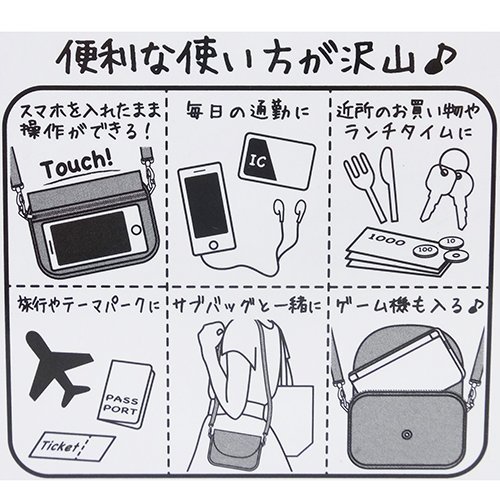 便利な使い方が沢山♪

スマホを入れたまま操作ができる!

Touch!

毎日の通勤に

IC

近所のお買い物やランチタイムに

1000

100

10

旅行やテーマパークに

PASS PORT

Ticket

サブバッグと一緒に

ゲーム機も入る♪