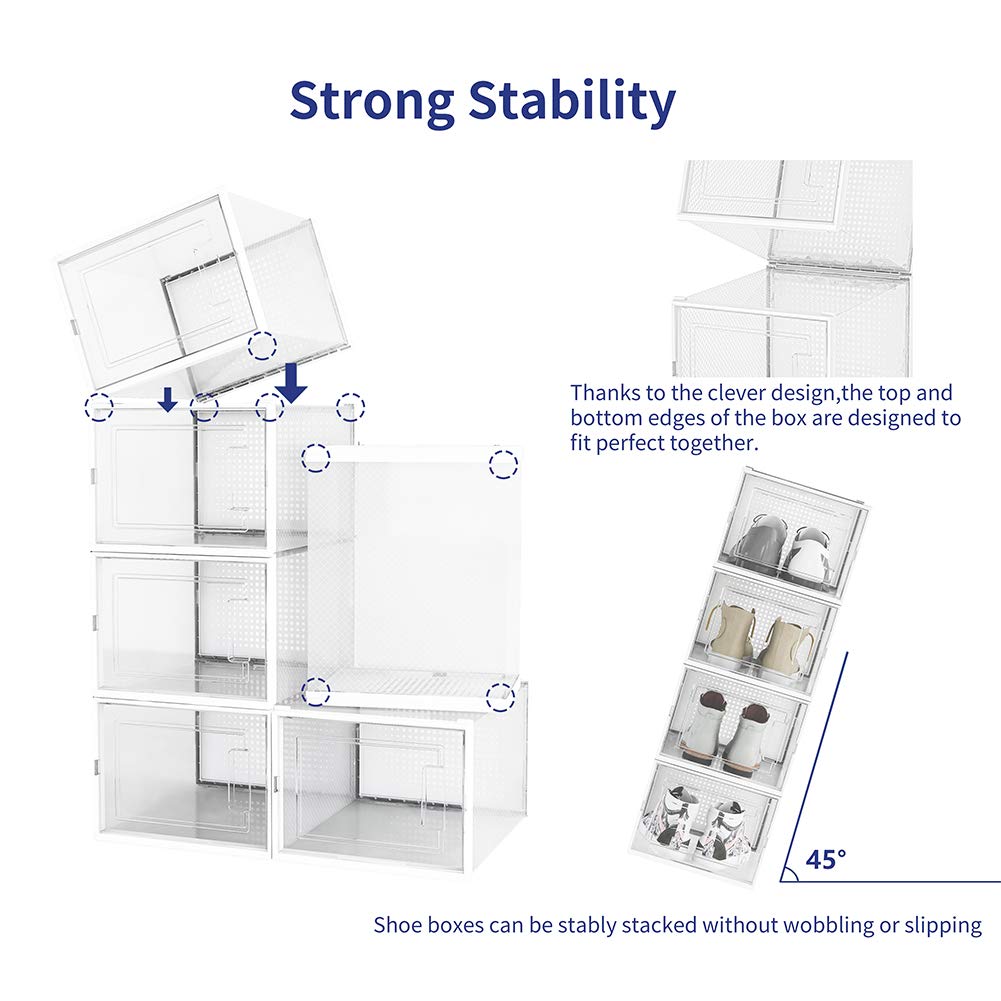 Strong Stability

Thanks to the clever design,the top and bottom edges of the box are designed to fit perfect together.

45°

Shoe boxes can be stably stacked without wobbling or slipping