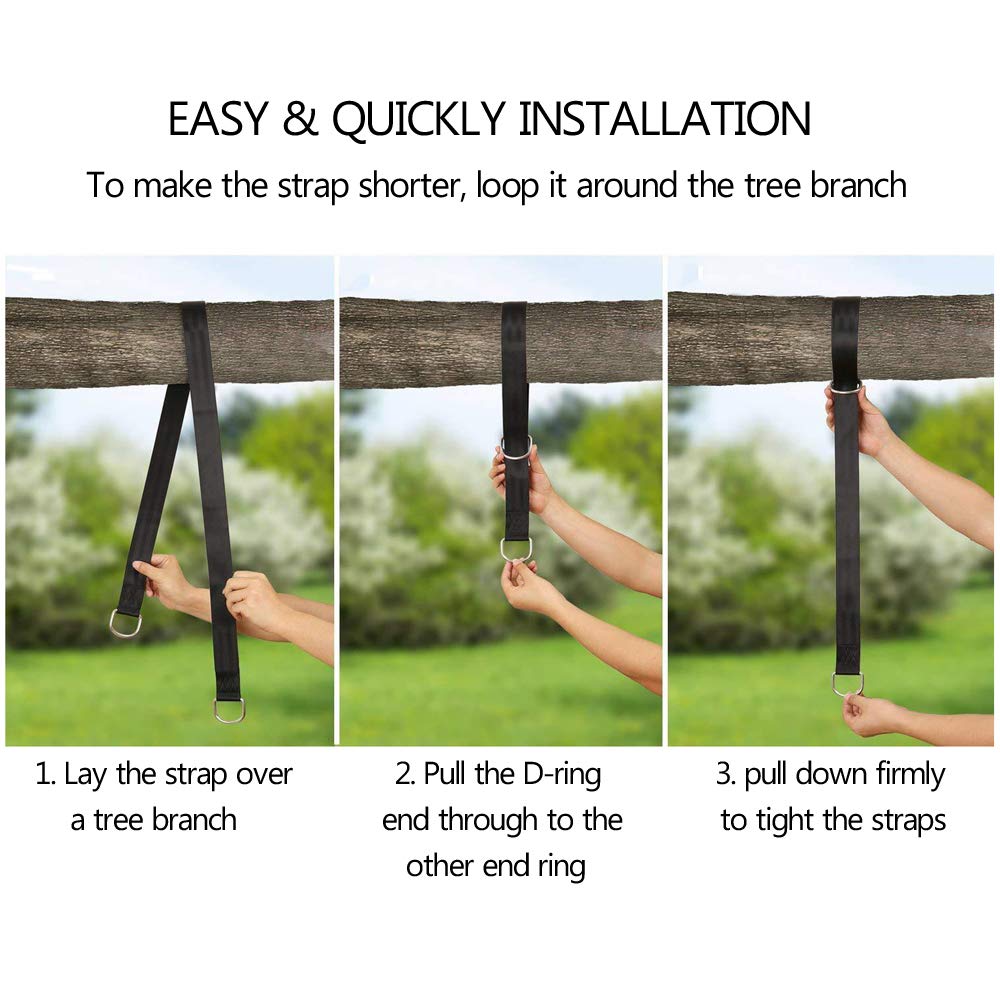 EASY & QUICKLY INSTALLATION

To make the strap shorter, loop it around the tree branch

1. Lay the strap over a tree branch

2. Pull the D-ring end through to the other end ring

3. pull down firmly to tight the straps