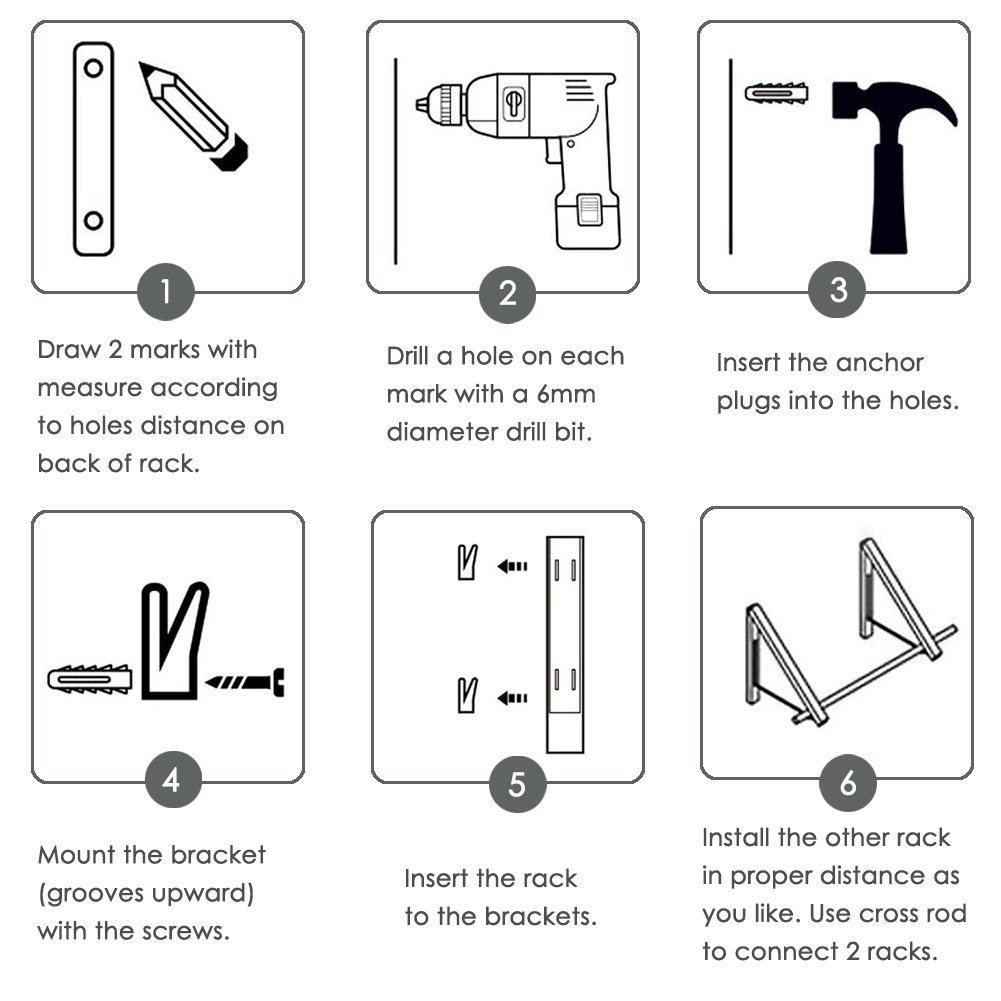 1

Draw 2 marks with measure according to holes distance on back of rack.

2

Drill a hole on each mark with a 6mm diameter drill bit.

3

Insert the anchor plugs into the holes.

4

Mount the bracket (grooves upward) with the screws.

5

Insert the rack to the brackets.

6

Install the other rack in proper distance as you like. Use cross rod to connect 2 racks.