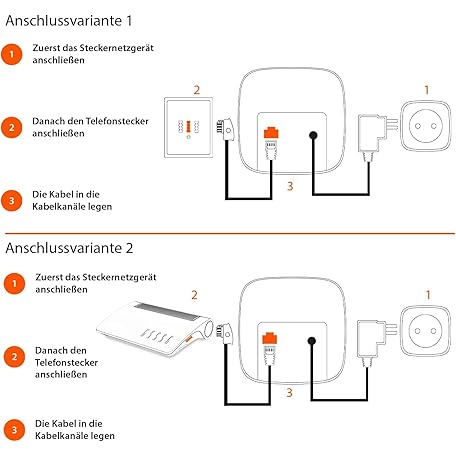 Anschlussvariante 1

1 Zuerst das Steckernetzgerät anschließen

2 Danach den Telefonstecker anschließen

3 Die Kabel in die Kabelkanäle legen

2

1

3

Anschlussvariante 2

1 Zuerst das Steckernetzgerät anschließen

2 Danach den Telefonstecker anschließen

3 Die Kabel in die Kabelkanäle legen

2

1

3