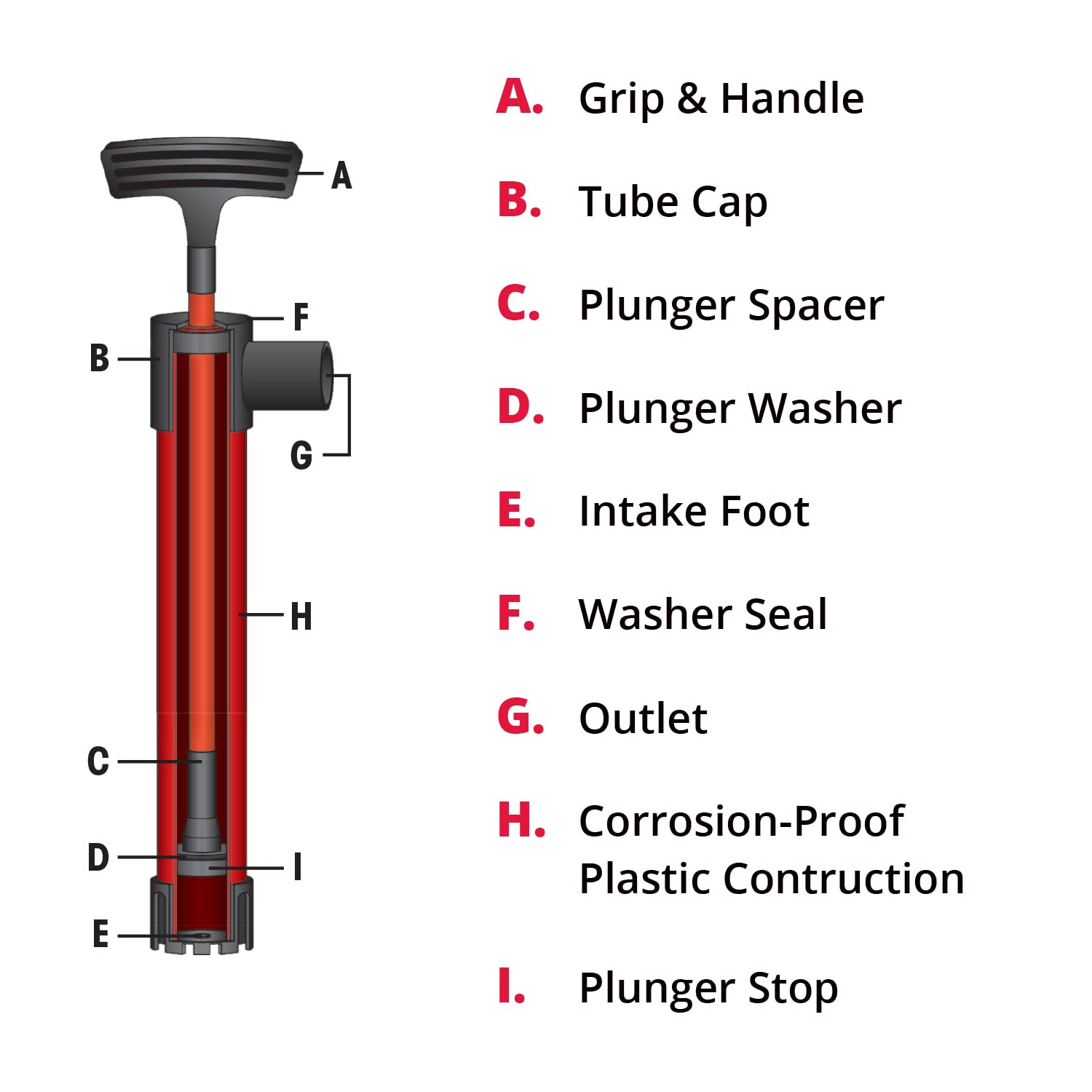 A
F
B
G
H
C
D
I
E

A. Grip & Handle

B. Tube Cap

C. Plunger Spacer

D. Plunger Washer

E. Intake Foot

F. Washer Seal

G. Outlet

H. Corrosion-Proof Plastic Contruction

I. Plunger Stop