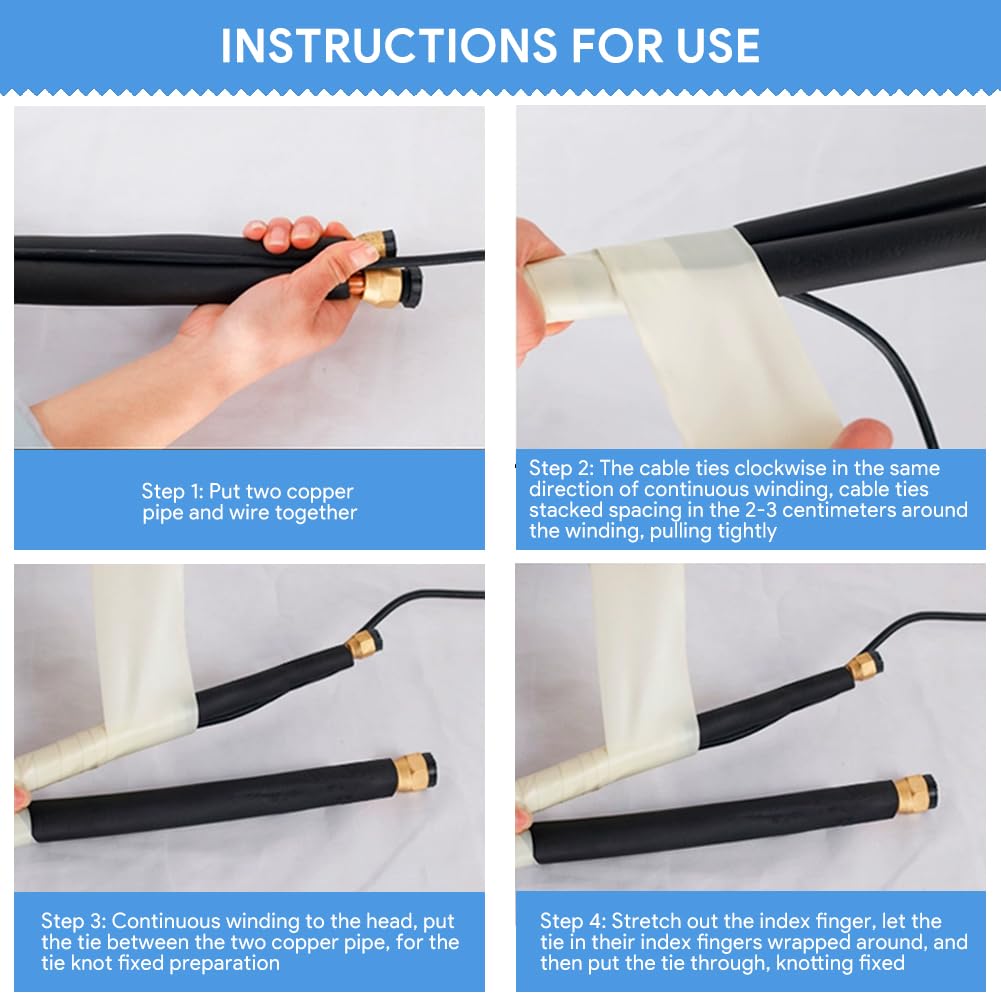 INSTRUCTIONS FOR USE

Step 1: Put two copper pipe and wire together

Step 2: The cable ties clockwise in the same direction of continuous winding, cable ties stacked spacing in the 2-3 centimeters around the winding, pulling tightly

Step 3: Continuous winding to the head, put the tie between the two copper pipe, for the tie knot fixed preparation

Step 4: Stretch out the index finger, let the tie in their index fingers wrapped around, and then put the tie through, knotting fixed