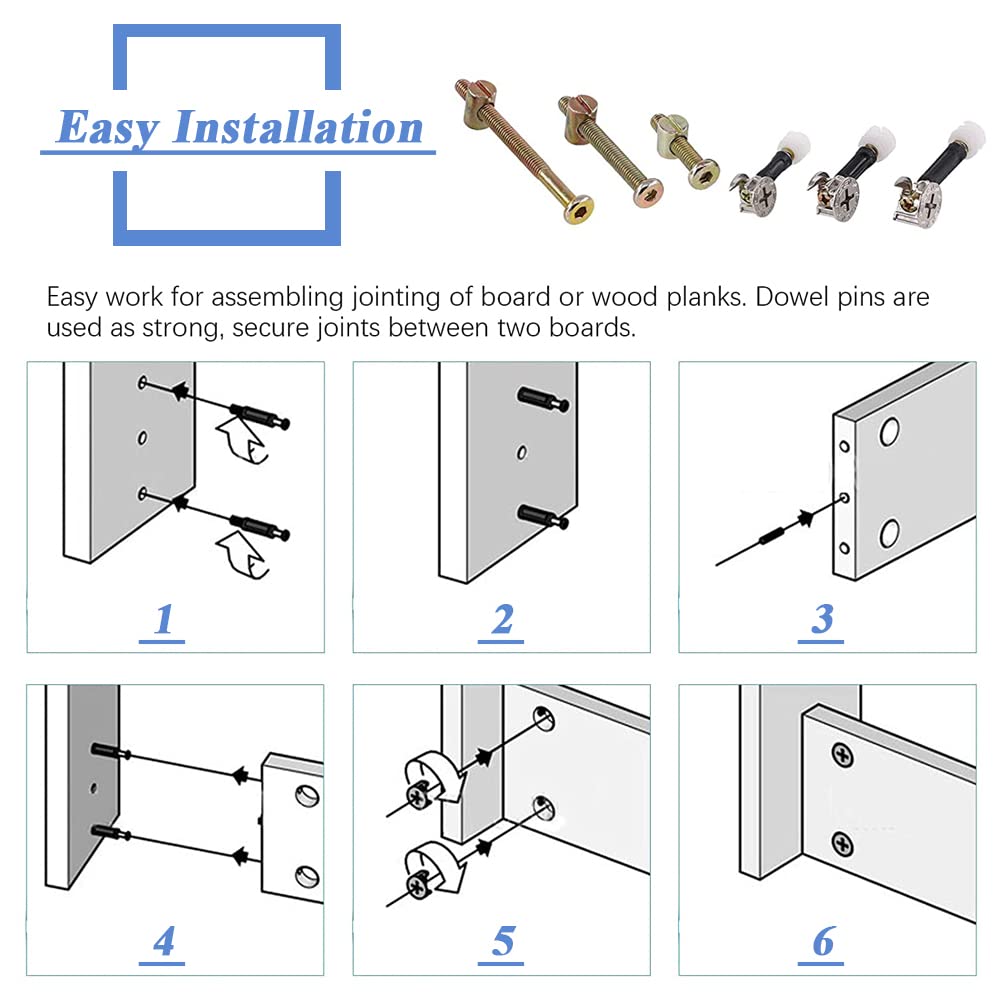 Easy Installation

Easy work for assembling jointing of board or wood planks. Dowel pins are used as strong, secure joints between two boards.

1

2

3

4

5

6