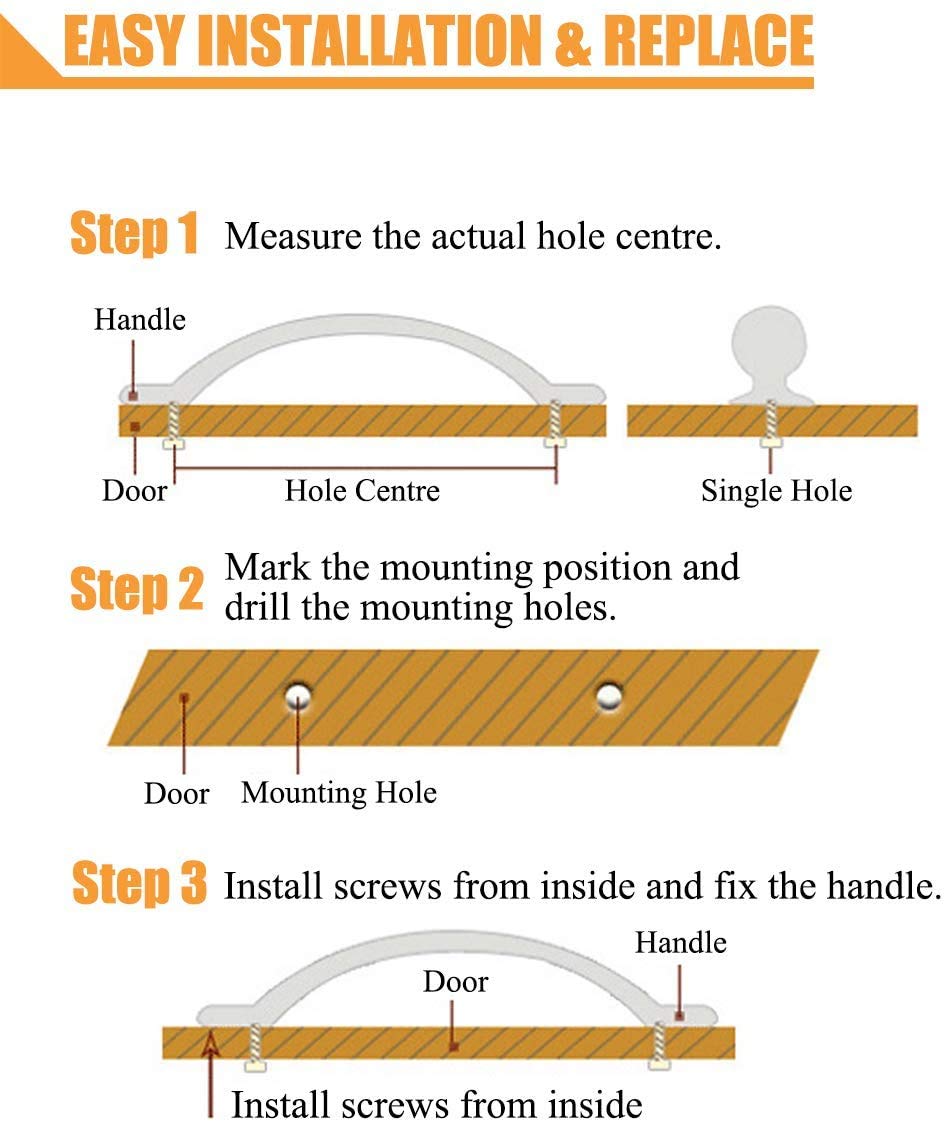 EASY INSTALLATION & REPLACE

Step 1 Measure the actual hole centre.

Handle

Door

Hole Centre

Single Hole

Step 2 Mark the mounting position and drill the mounting holes.

Door

Mounting Hole

Step 3 Install screws from inside and fix the handle.

Handle

Door

Install screws from inside