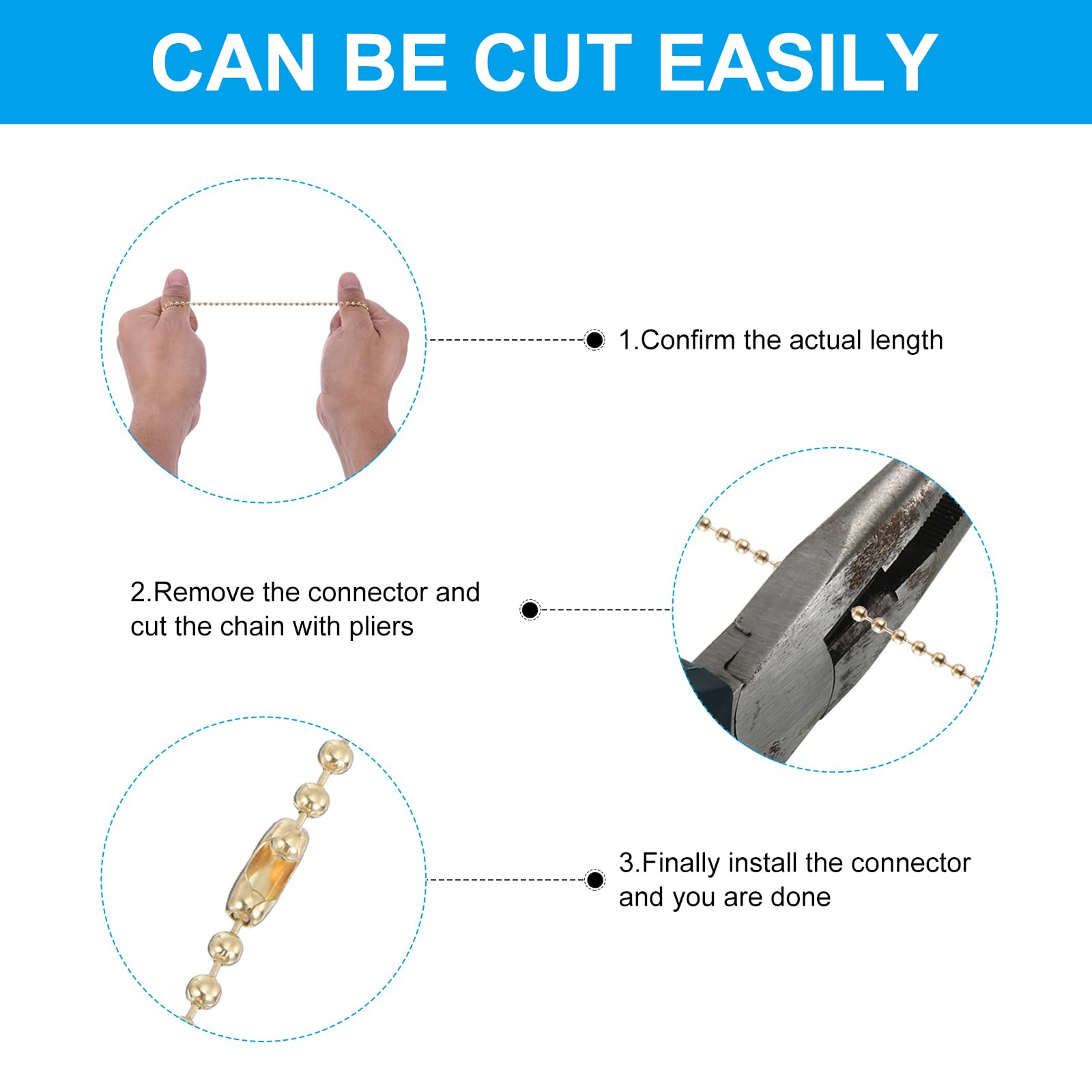 CAN BE CUT EASILY

1.Confirm the actual length

2.Remove the connector and cut the chain with pliers

3.Finally install the connector and you are done