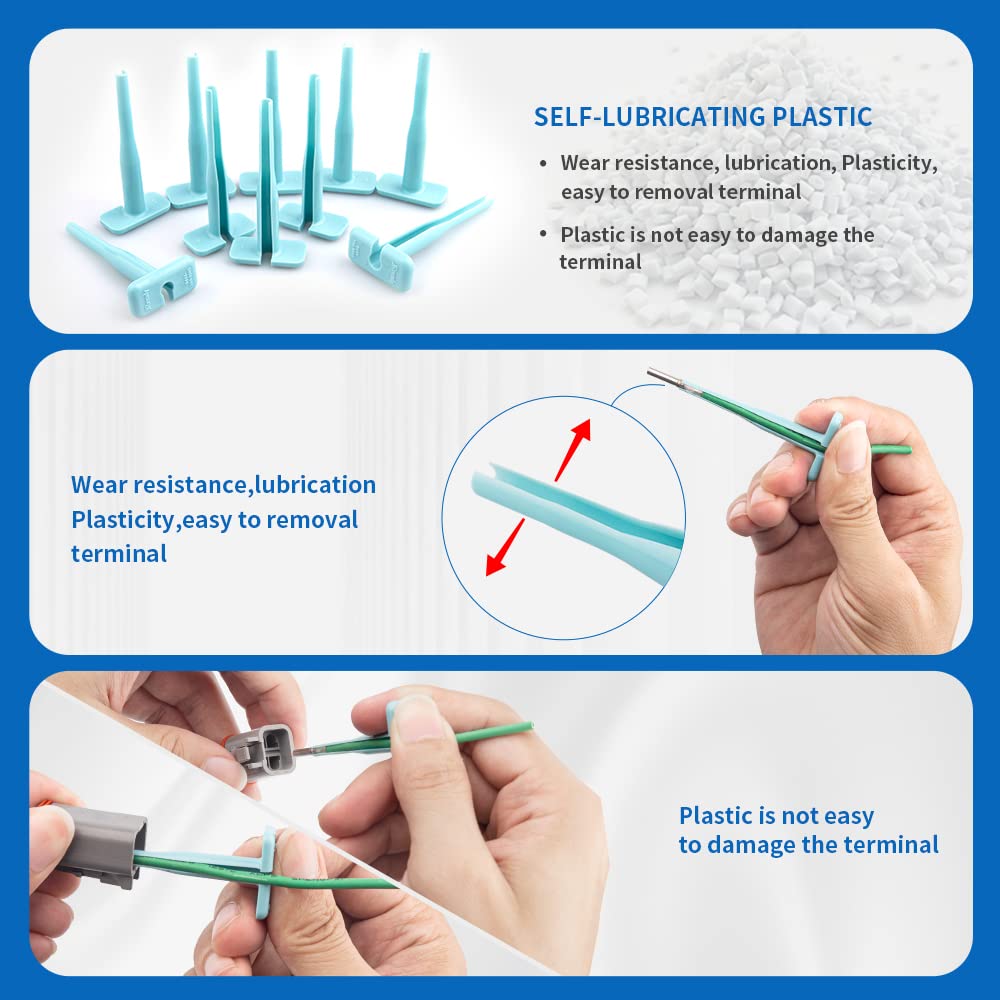 SELF-LUBRICATING PLASTIC

• Wear resistance, lubrication, Plasticity, easy to removal terminal

• Plastic is not easy to damage the terminal

Wear resistance,lubrication Plasticity,easy to removal terminal

Plastic is not easy to damage the terminal