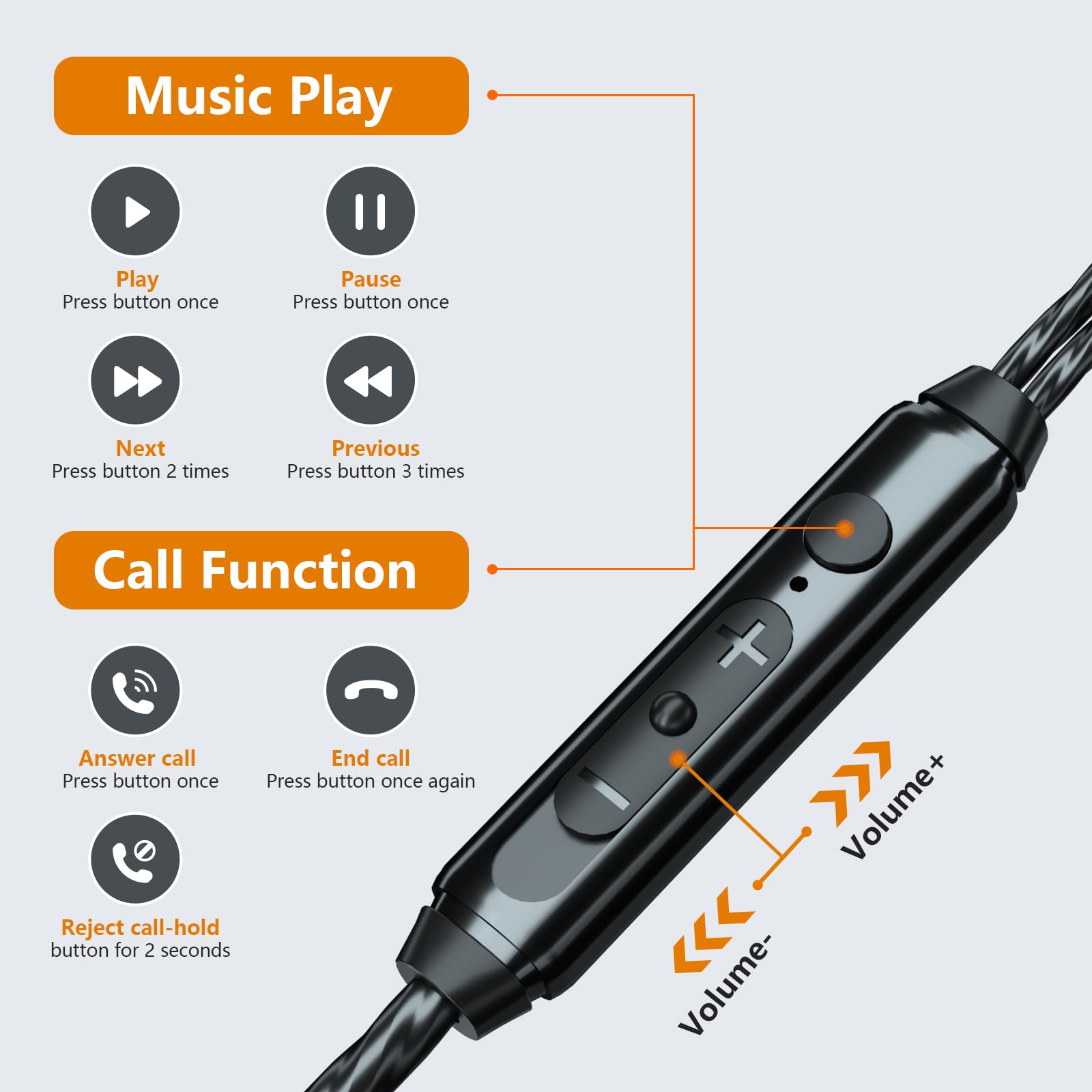 Music Play

Play
Press button once

Pause
Press button once

Next
Press button 2 times

Previous
Press button 3 times

Call Function

Answer call
Press button once

End call
Press button once again

Reject call-hold
button for 2 seconds

Volume+

Volume-