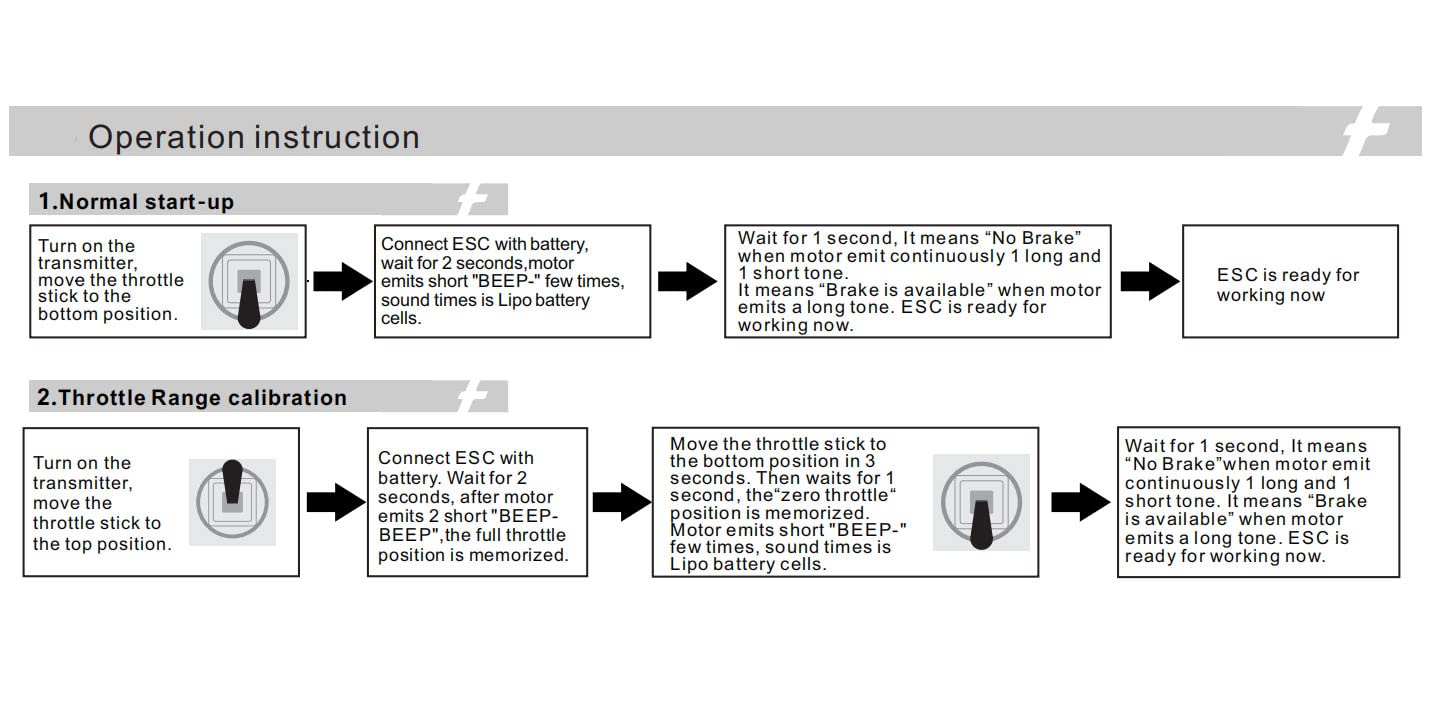 Operation instruction

1.Normal start-up

Turn on the transmitter, move the throttle stick to the bottom position.

Connect ESC with battery, wait for 2 seconds,motor emits short "BEEP-" few times, sound times is Lipo battery cells.

Wait for 1 second, It means “No Brake” when motor emit continuously 1 long and 1 short tone.
It means “Brake is available” when motor emits a long tone. ESC is ready for working now.

ESC is ready for working now

2.Throttle Range calibration

Turn on the transmitter, move the throttle stick to the top position.

Connect ESC with battery. Wait for 2 seconds, after motor emits 2 short "BEEP-BEEP",the full throttle position is memorized.

Move the throttle stick to the bottom position in 3 seconds. Then waits for 1 second, the“zero throttle“ position is memorized. Motor emits short "BEEP-" few times, sound times is Lipo battery cells.

Wait for 1 second, It means “No Brake”when motor emit continuously 1 long and 1 short tone. It means “Brake is available” when motor emits a long tone. ESC is ready for working now.