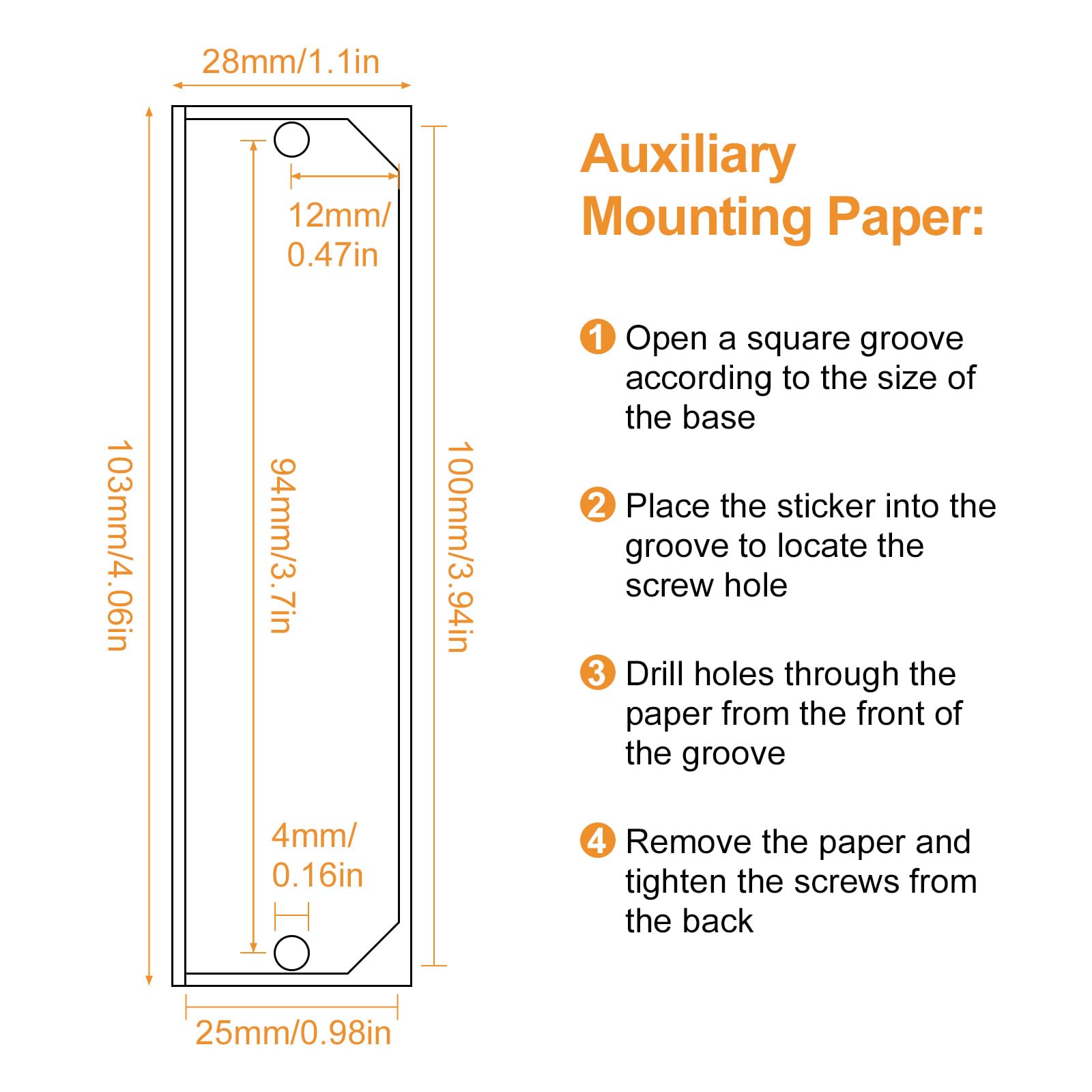 28mm/1.1in

12mm/ 0.47in

103mm/4.06in

94mm/3.7in

100mm/3.94in

4mm/ 0.16in

25mm/0.98in

Auxiliary Mounting Paper:

1 Open a square groove according to the size of the base

2 Place the sticker into the groove to locate the screw hole

3 Drill holes through the paper from the front of the groove

4 Remove the paper and tighten the screws from the back