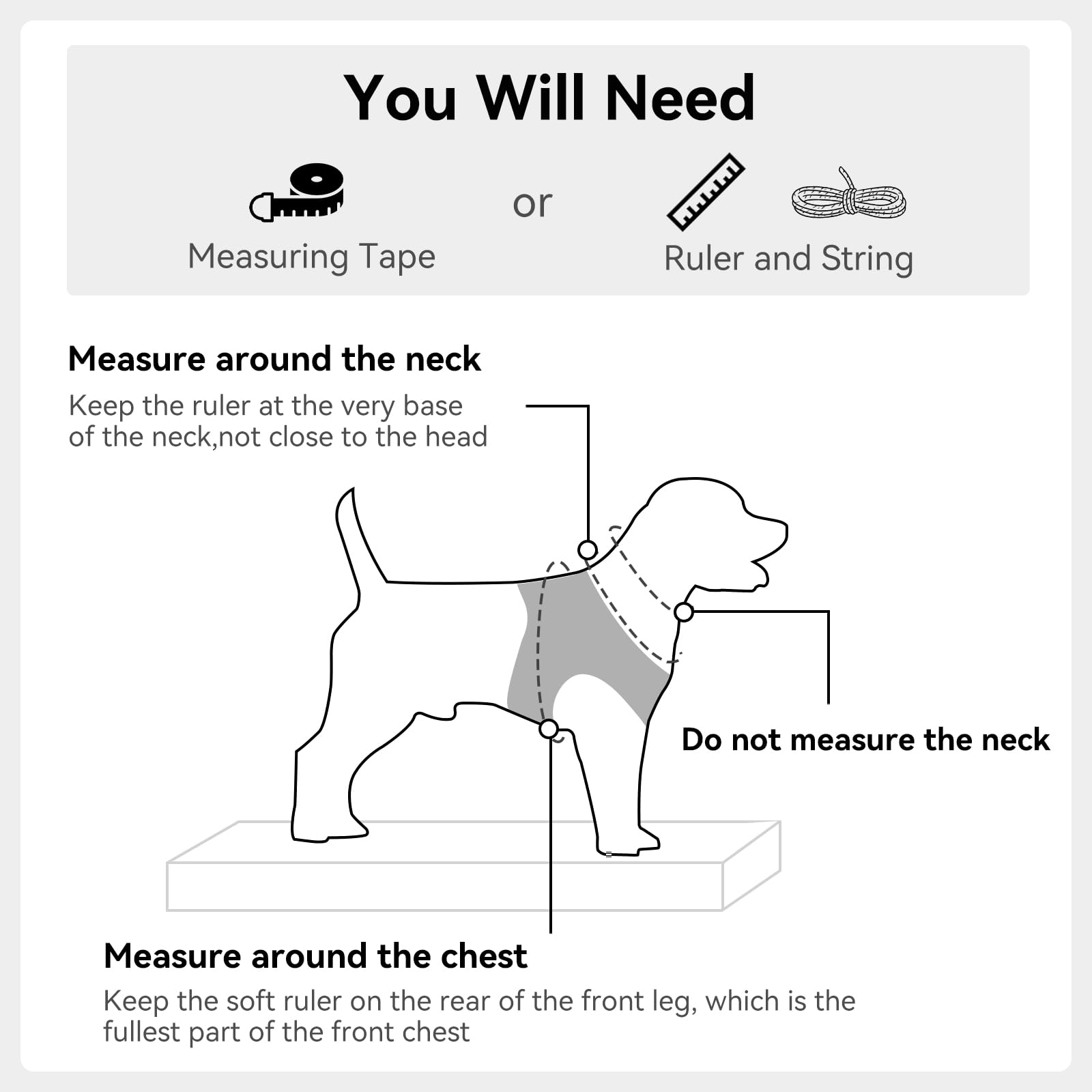 You Will Need

Measuring Tape

or

Ruler and String

Measure around the neck

Keep the ruler at the very base of the neck,not close to the head

Do not measure the neck

Measure around the chest

Keep the soft ruler on the rear of the front leg, which is the fullest part of the front chest