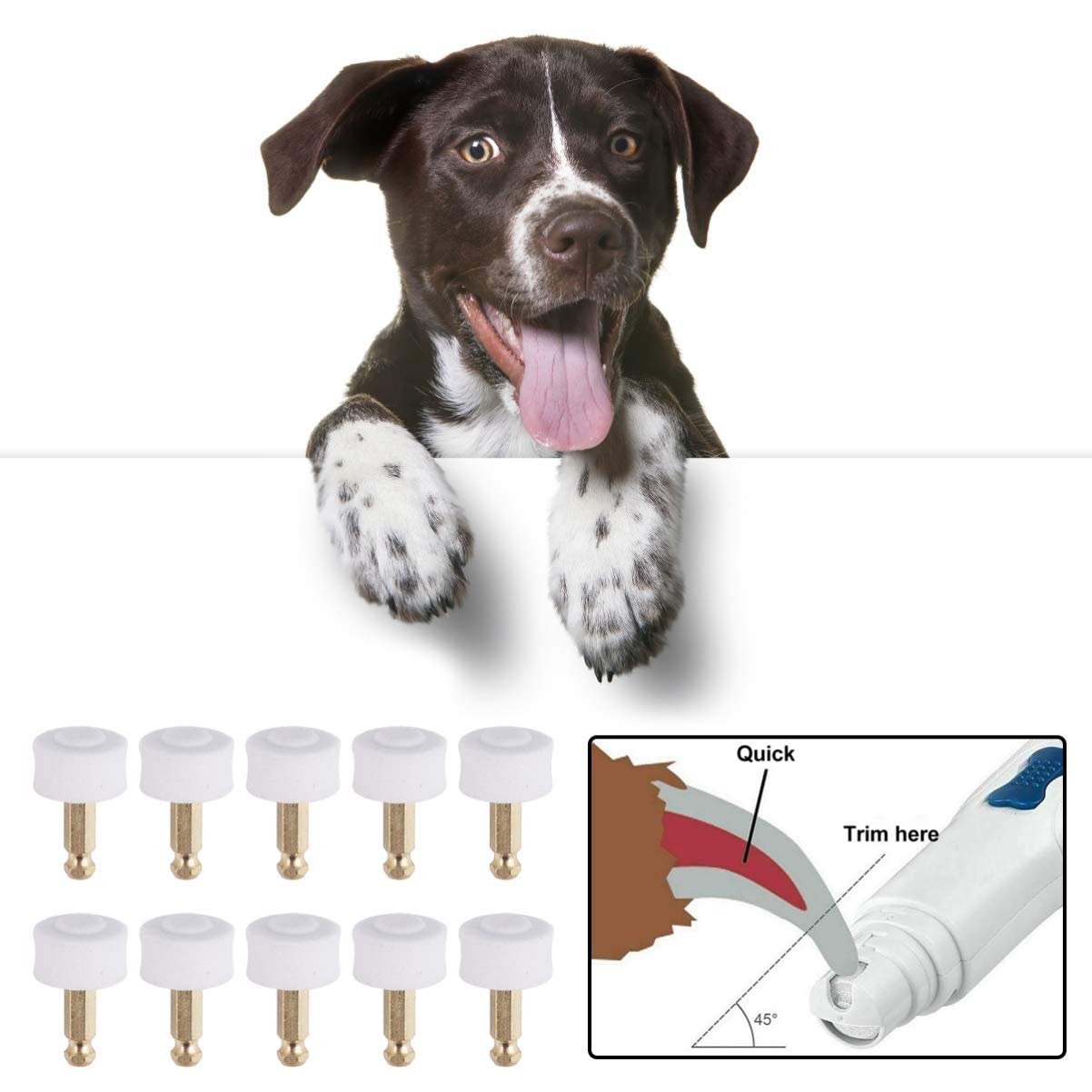 Quick
Trim here
45°