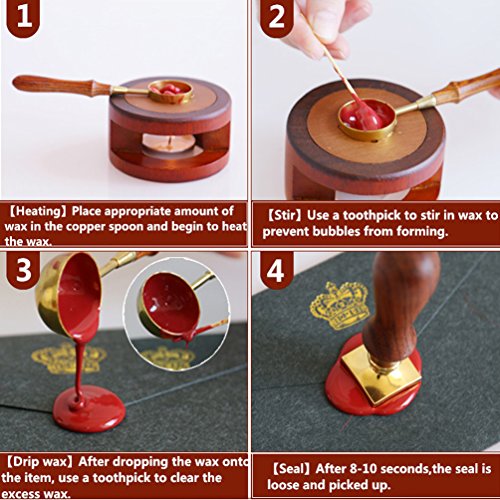 1

【Heating】Place appropriate amount of wax in the copper spoon and begin to heat the wax.

2

【Stir】Use a toothpick to stir in wax to prevent bubbles from forming.

3

【Drip wax】After dropping the wax onto the item, use a toothpick to clear the excess wax.

4

【Seal】After 8-10 seconds,the seal is loose and picked up.