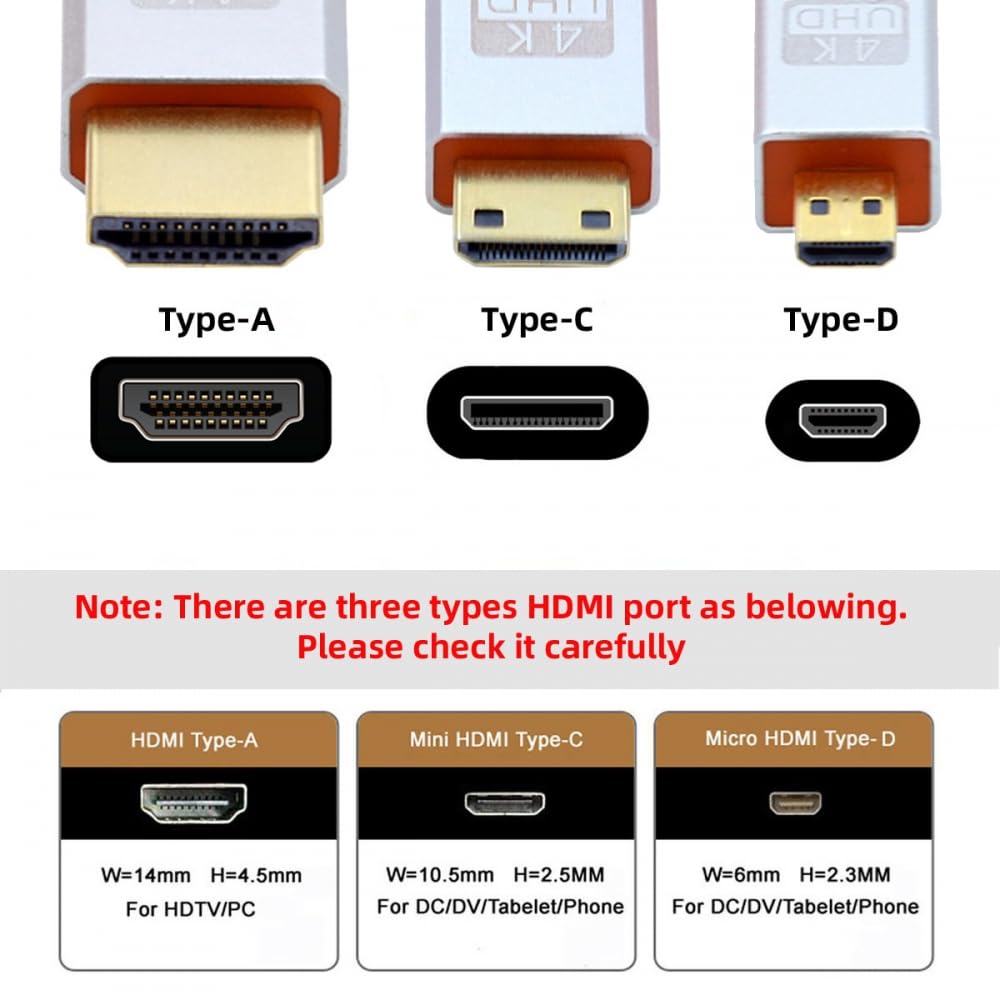 4K UHD

4K UHD

Type-A

Type-C

Type-D

Note: There are three types HDMI port as belowing. Please check it carefully

HDMI Type-A

W=14mm H=4.5mm

For HDTV/PC

Mini HDMI Type-C

W=10.5mm H=2.5MM

For DC/DV/Tabelet/Phone

Micro HDMI Type- D

W=6mm H=2.3MM

For DC/DV/Tabelet/Phone