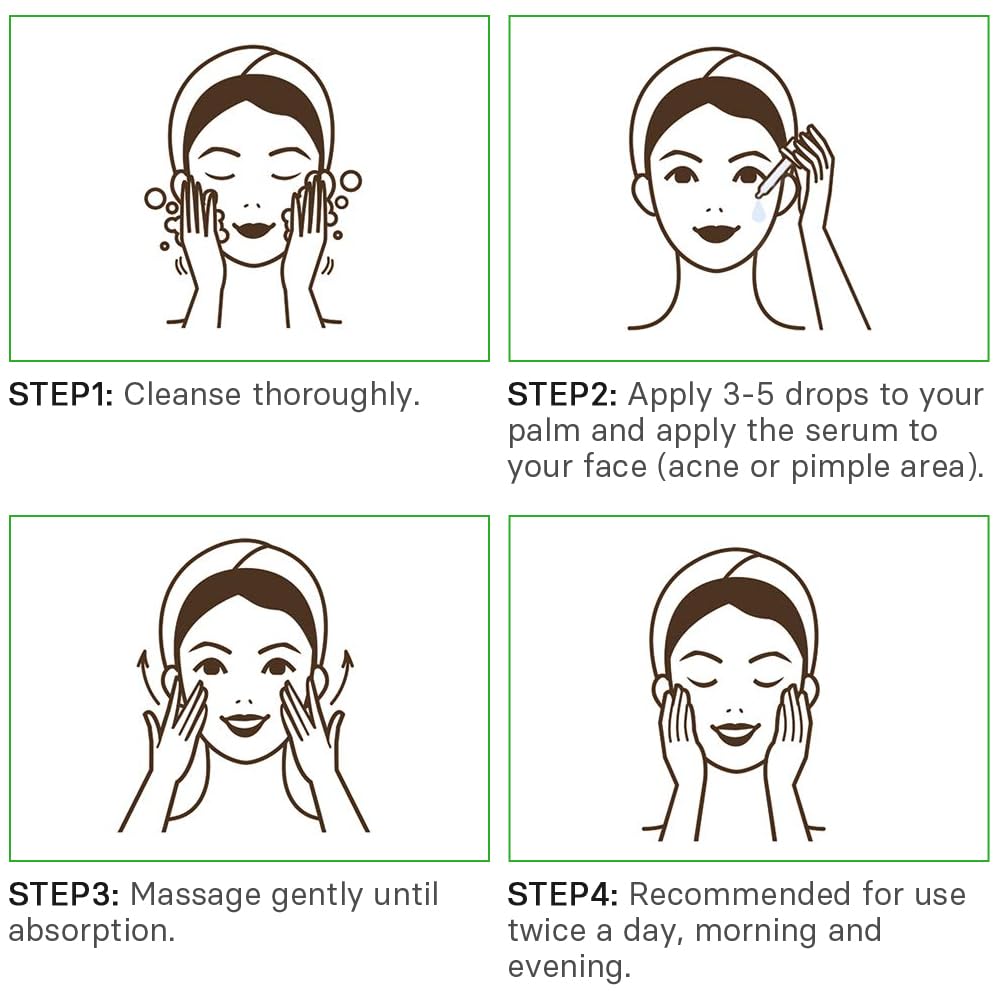 STEP1: Cleanse thoroughly.

STEP2: Apply 3-5 drops to your palm and apply the serum to your face (acne or pimple area).

STEP3: Massage gently until absorption.

STEP4: Recommended for use twice a day, morning and evening.