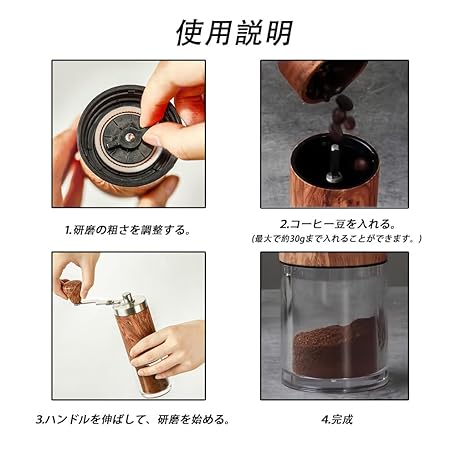 使用説明

1.研磨の粗さを調整する。

2.コーヒー豆を入れる。
（最大で約30gまで入れることができます。）

3.ハンドルを伸ばして、研磨を始める。

4.完成