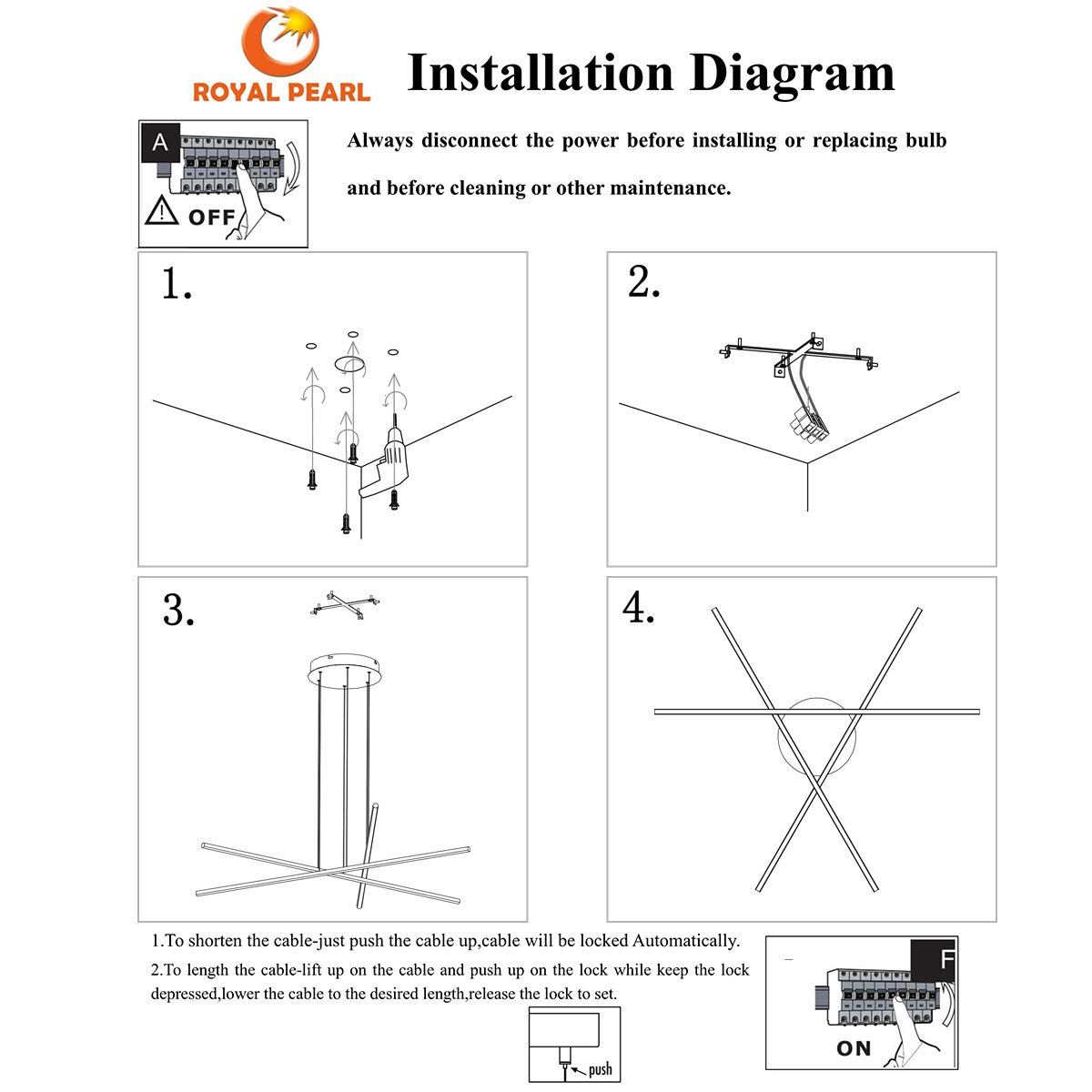 ROYAL PEARL

Installation Diagram

A

OFF

Always disconnect the power before installing or replacing bulb and before cleaning or other maintenance.

1.

2.

3.

4.

1.To shorten the cable-just push the cable up,cable will be locked Automatically.

2.To length the cable-lift up on the cable and push up on the lock while keep the lock depressed,lower the cable to the desired length,release the lock to set.

push

F

ON