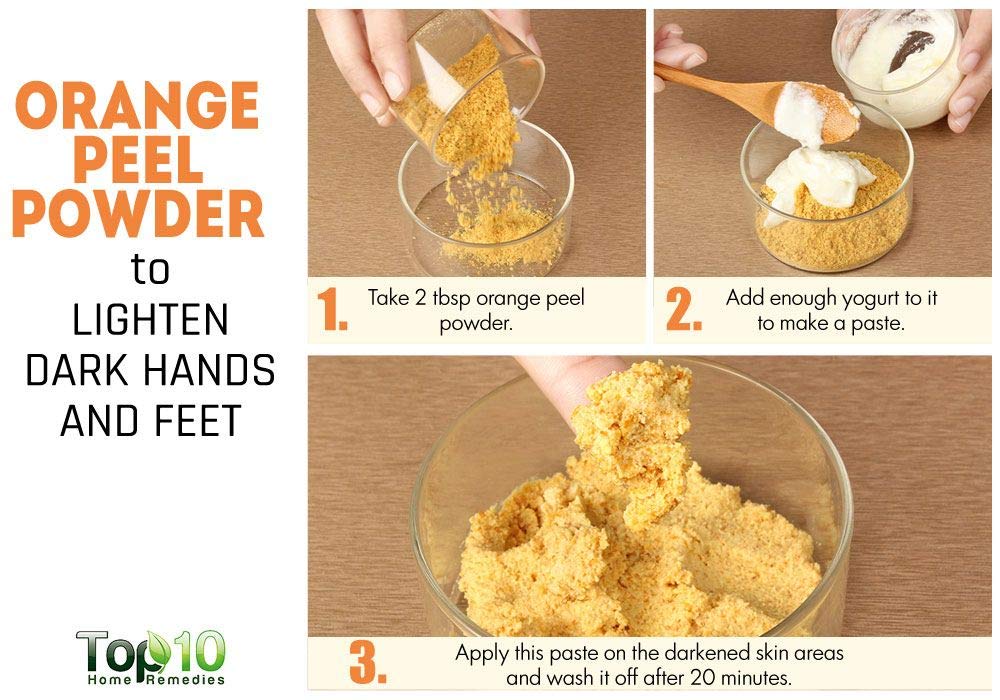 ORANGE PEEL POWDER to LIGHTEN DARK HANDS AND FEET

1. Take 2 tbsp orange peel powder.

2. Add enough yogurt to it to make a paste.

3. Apply this paste on the darkened skin areas and wash it off after 20 minutes.

Top 10 Home Remedies