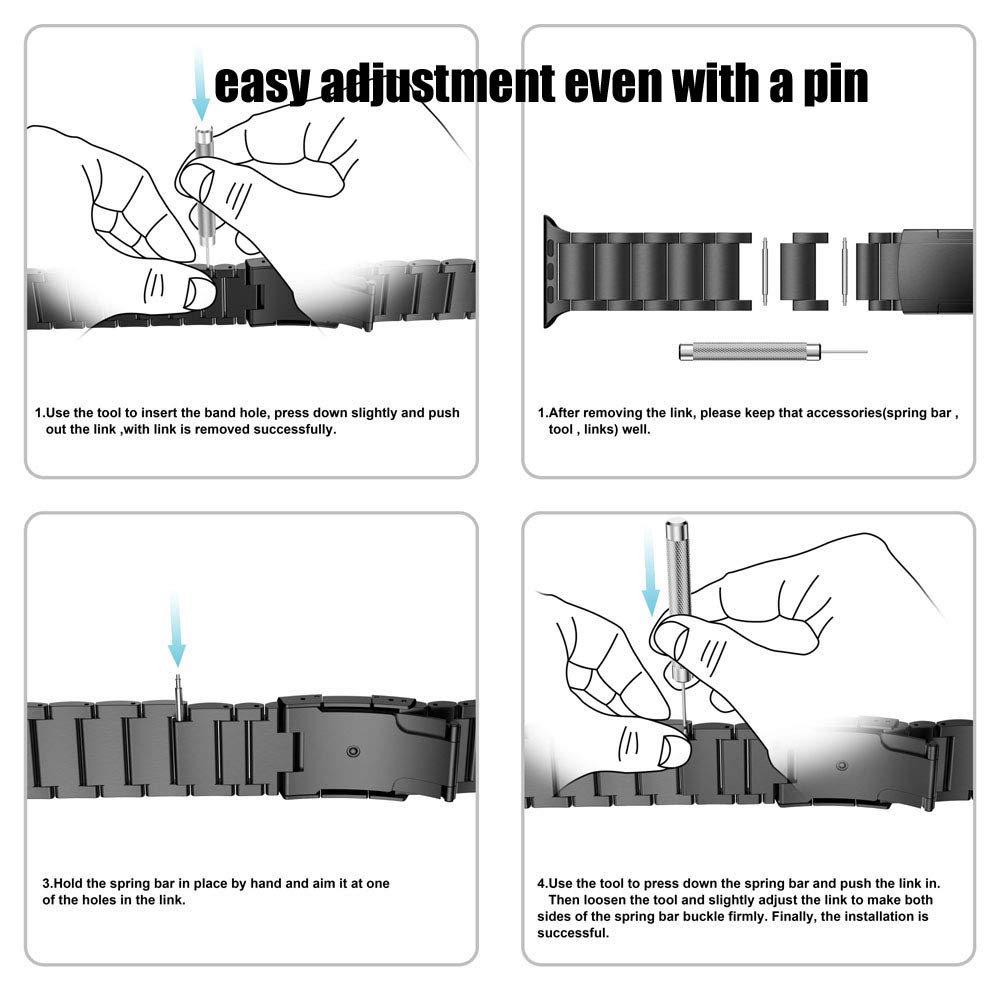 easy adjustment even with a pin

1.Use the tool to insert the band hole, press down slightly and push out the link ,with link is removed successfully.

1.After removing the link, please keep that accessories(spring bar , tool , links) well.

3.Hold the spring bar in place by hand and aim it at one of the holes in the link.

4.Use the tool to press down the spring bar and push the link in. Then loosen the tool and slightly adjust the link to make both sides of the spring bar buckle firmly. Finally, the installation is successful.