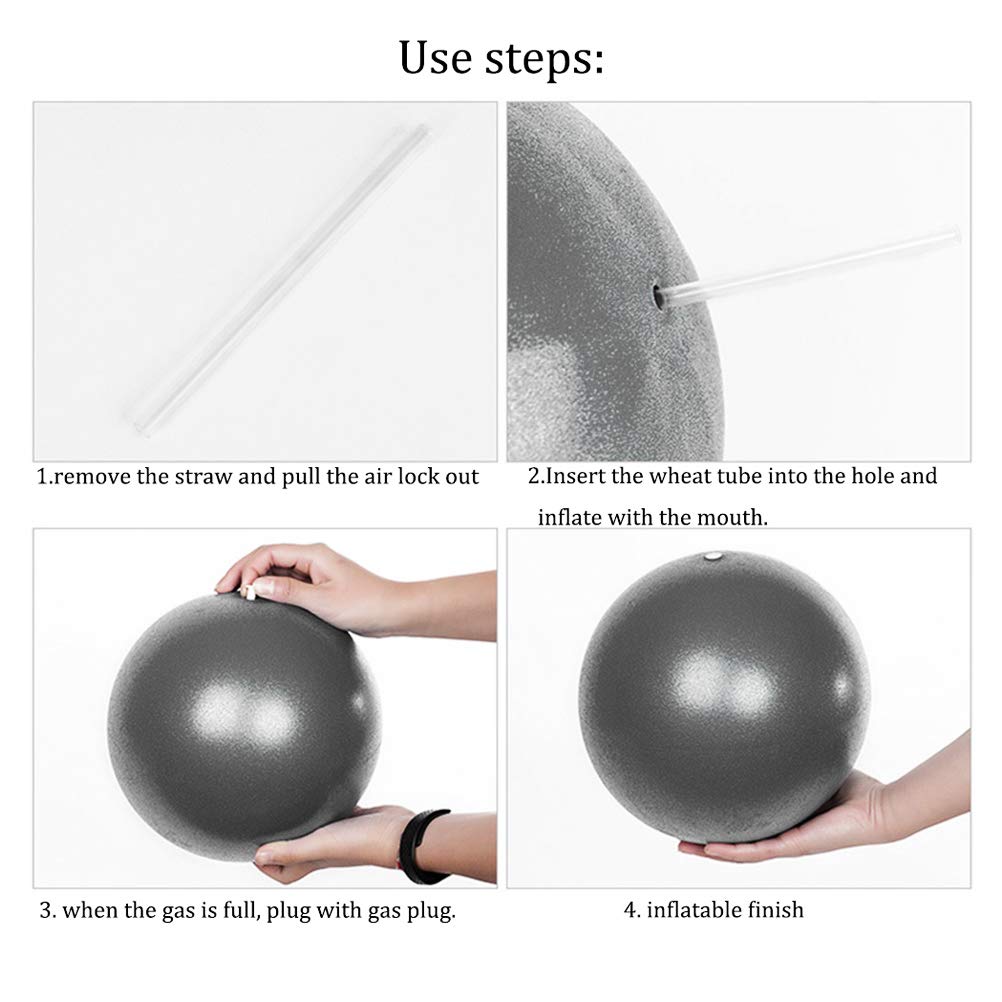 Use steps:

1.remove the straw and pull the air lock out

2.Insert the wheat tube into the hole and inflate with the mouth.

3. when the gas is full, plug with gas plug.

4. inflatable finish