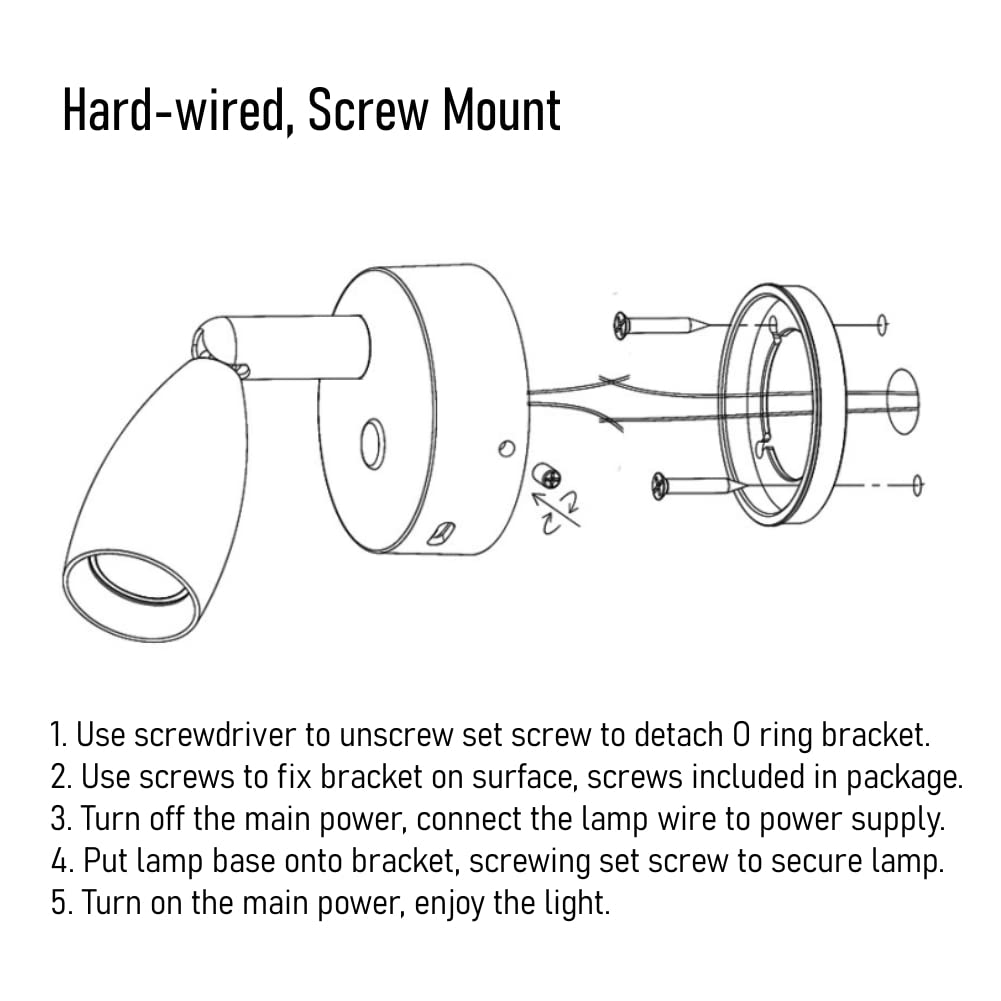 Hard-wired, Screw Mount

1. Use screwdriver to unscrew set screw to detach O ring bracket.
2. Use screws to fix bracket on surface, screws included in package.
3. Turn off the main power, connect the lamp wire to power supply.
4. Put lamp base onto bracket, screwing set screw to secure lamp.
5. Turn on the main power, enjoy the light.