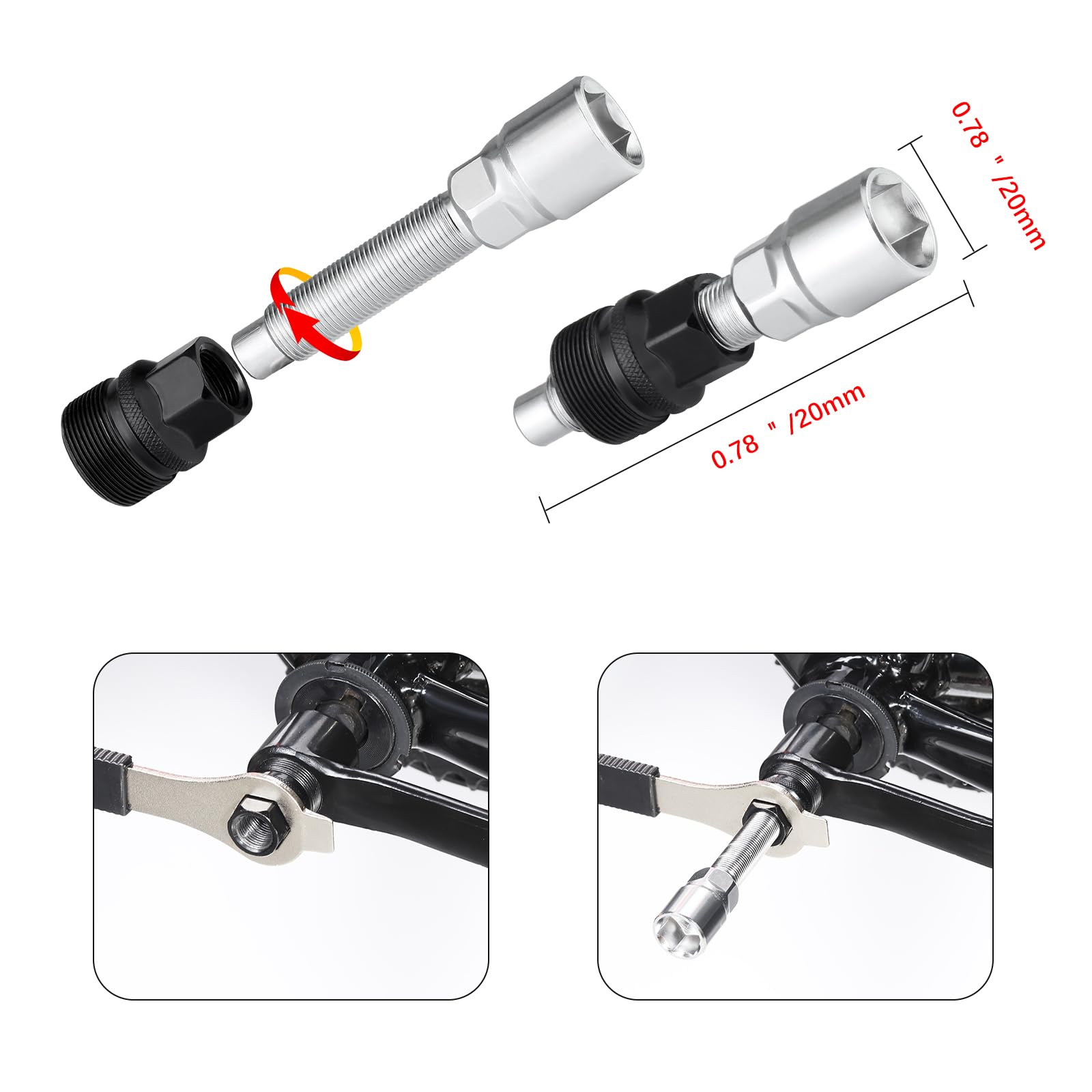 0.78 " /20mm

0.78 " /20mm