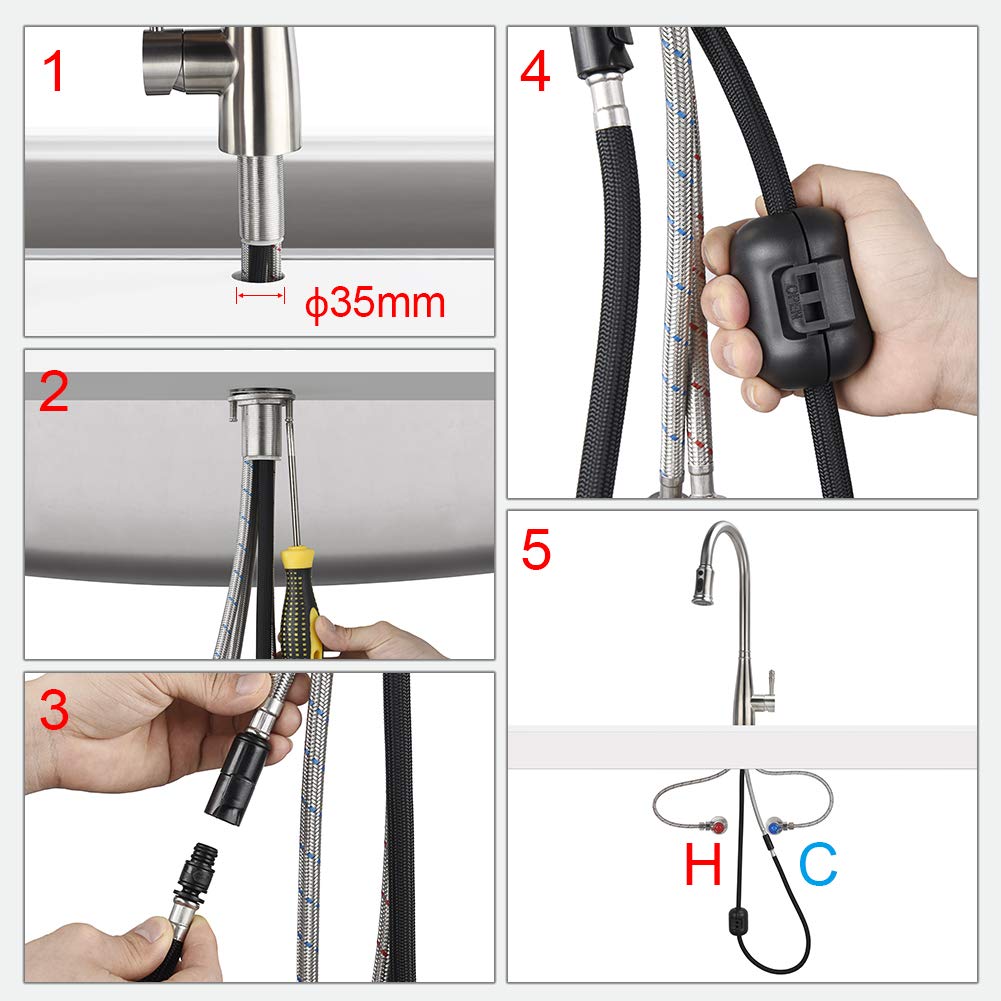 1

ϕ35mm

2

3

4

5

H

C