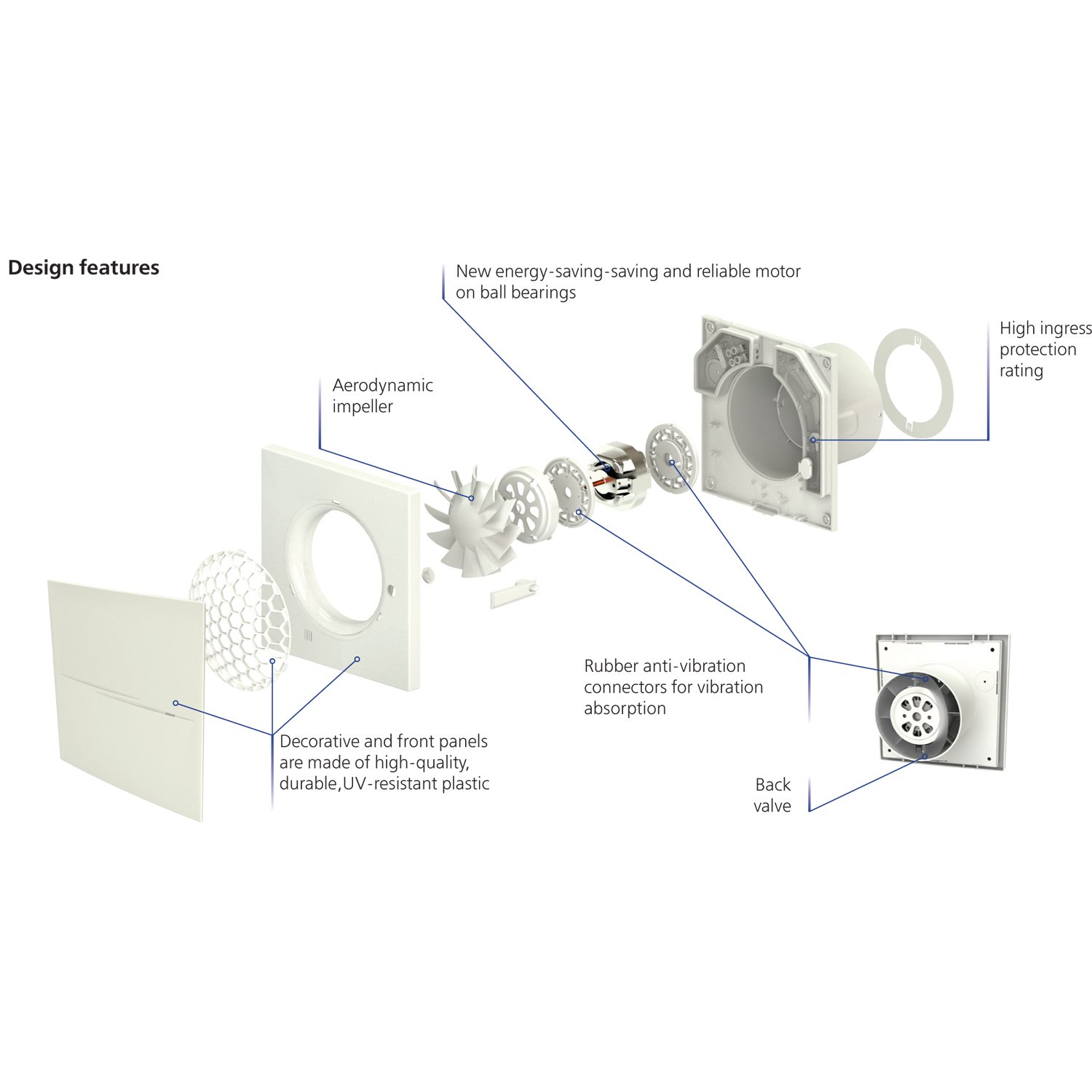 Design features

New energy-saving-saving and reliable motor on ball bearings

High ingress protection rating

Aerodynamic impeller

Rubber anti-vibration connectors for vibration absorption

Decorative and front panels are made of high-quality, durable,UV-resistant plastic

Back valve