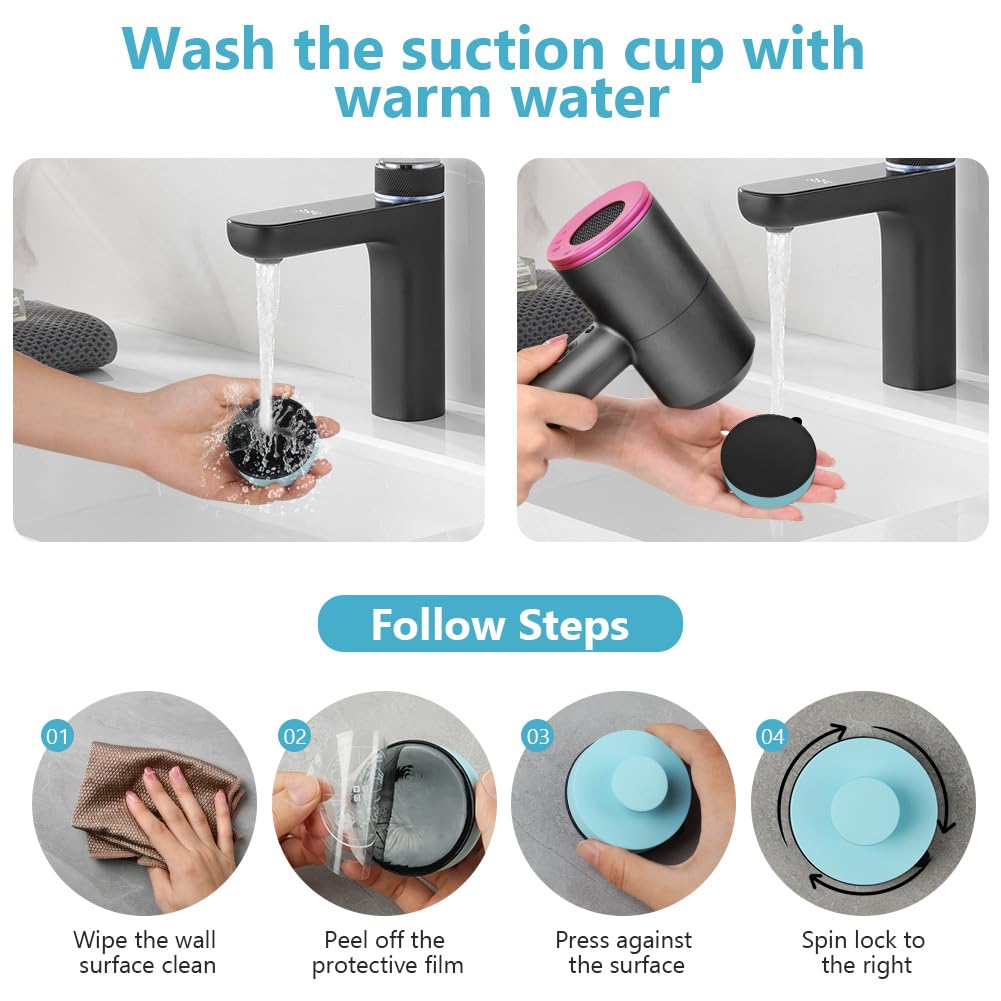 Wash the suction cup with warm water

Follow Steps

01
Wipe the wall surface clean

02
Peel off the protective film

03
Press against the surface

04
Spin lock to the right