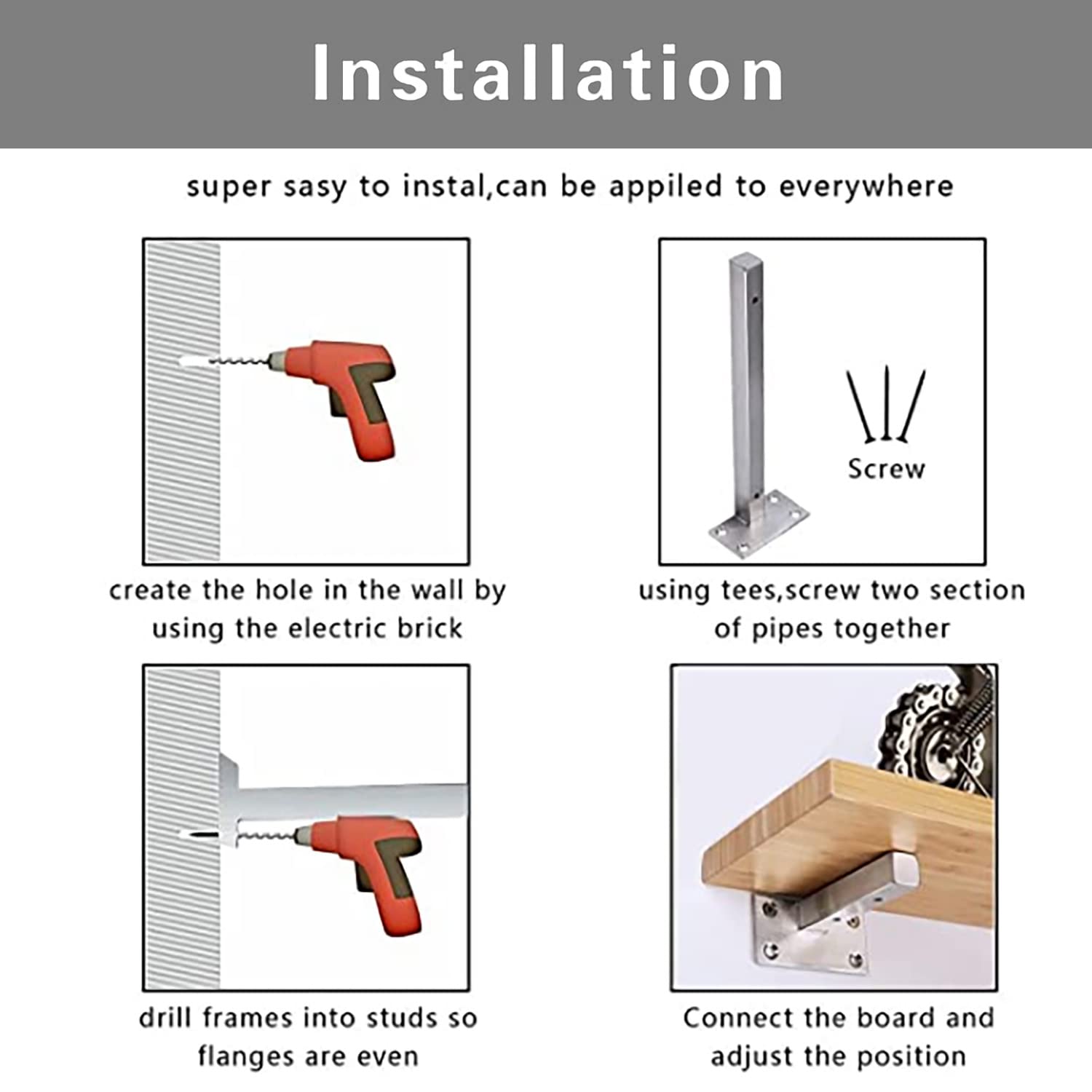 Installation

super sasy to instal,can be appiled to everywhere

create the hole in the wall by using the electric brick

Screw

using tees,screw two section of pipes together

drill frames into studs so flanges are even

Connect the board and adjust the position