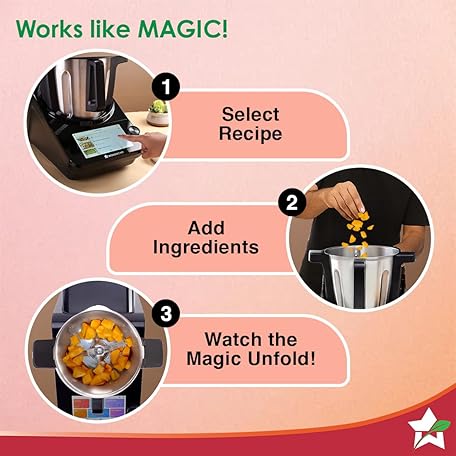 Works like MAGIC!

1

Select Recipe

2

Add Ingredients

3

Watch the Magic Unfold!