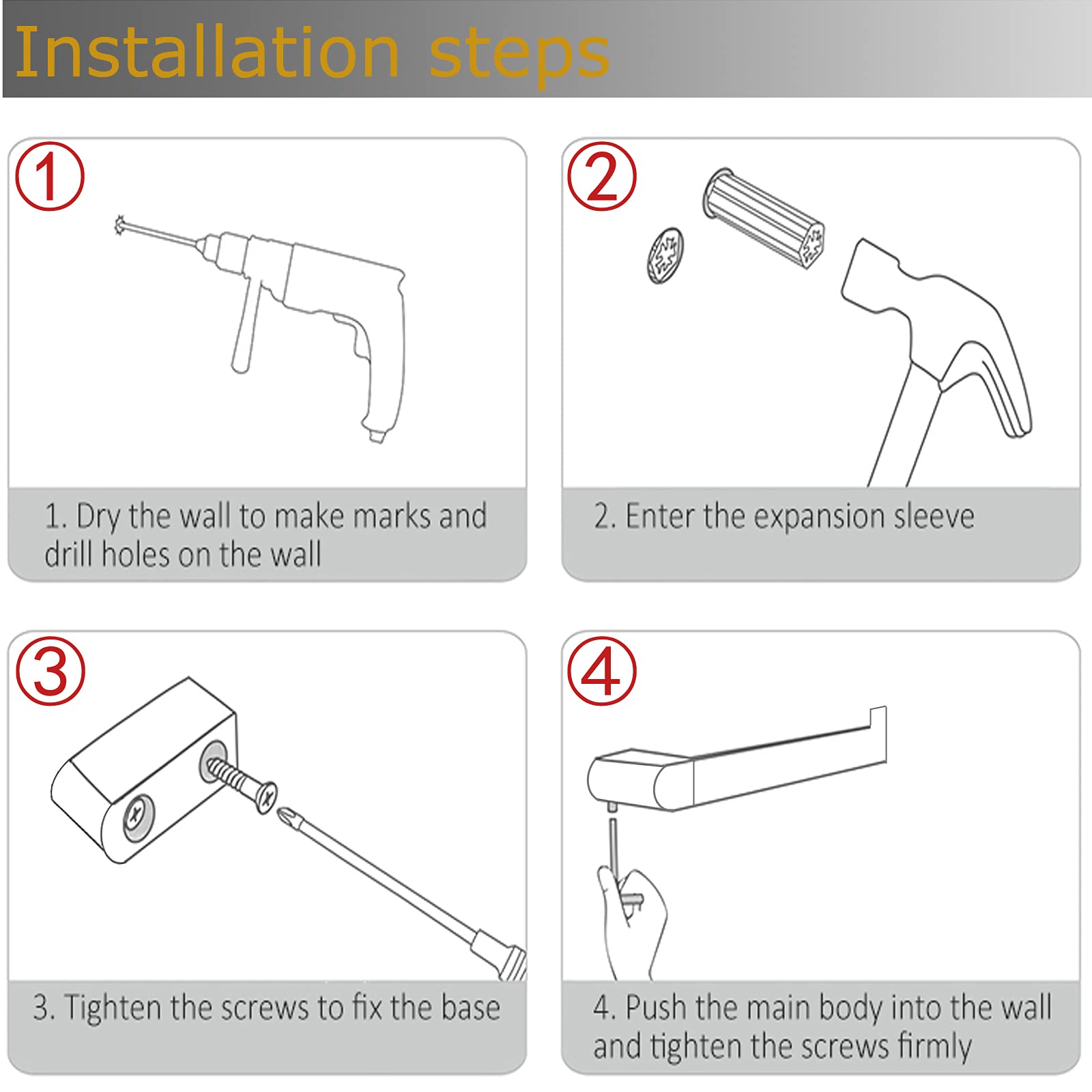 Installation steps

①

1. Dry the wall to make marks and drill holes on the wall

②

2. Enter the expansion sleeve

③

3. Tighten the screws to fix the base

④

4. Push the main body into the wall and tighten the screws firmly