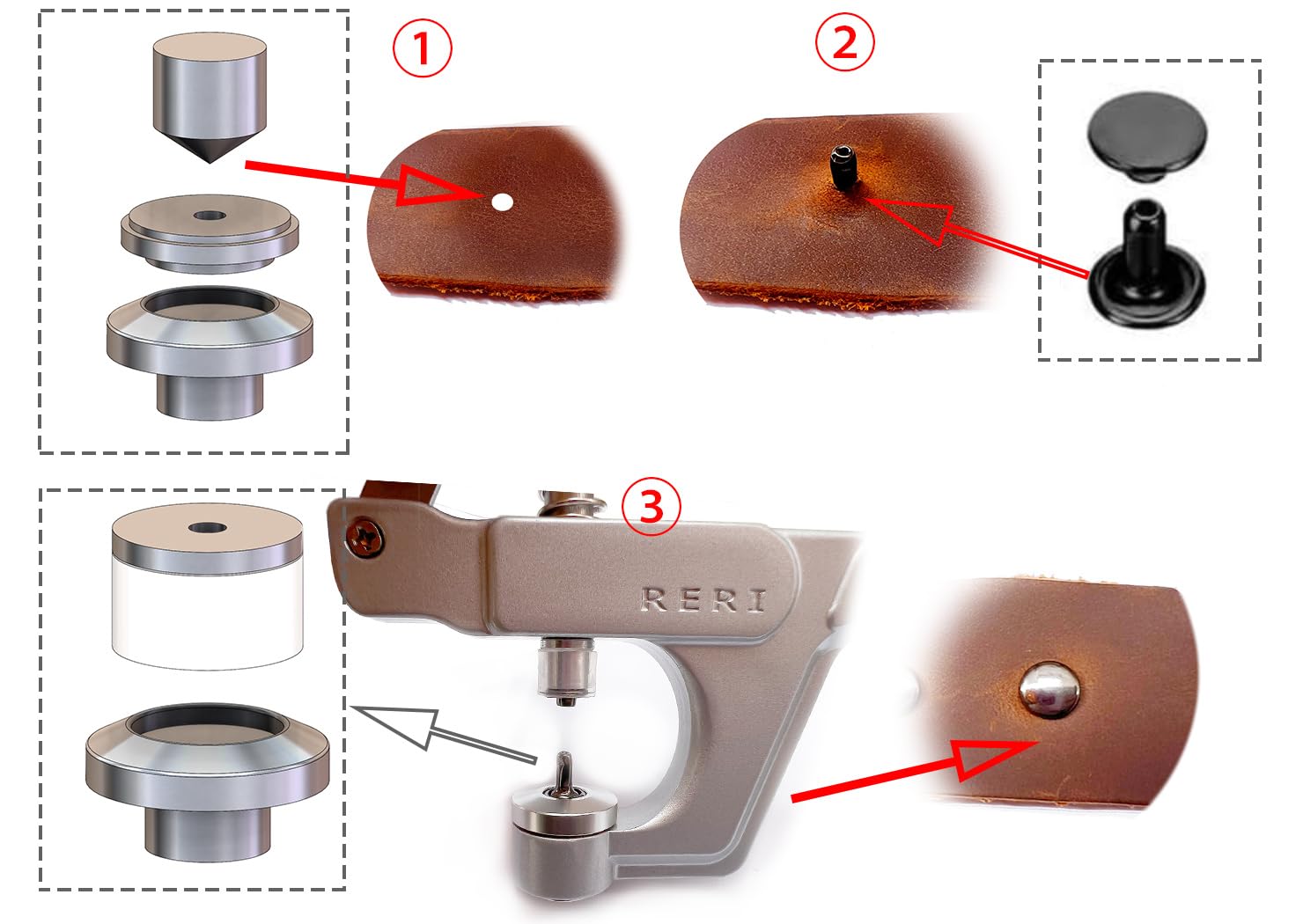 ①

②

③

RERI