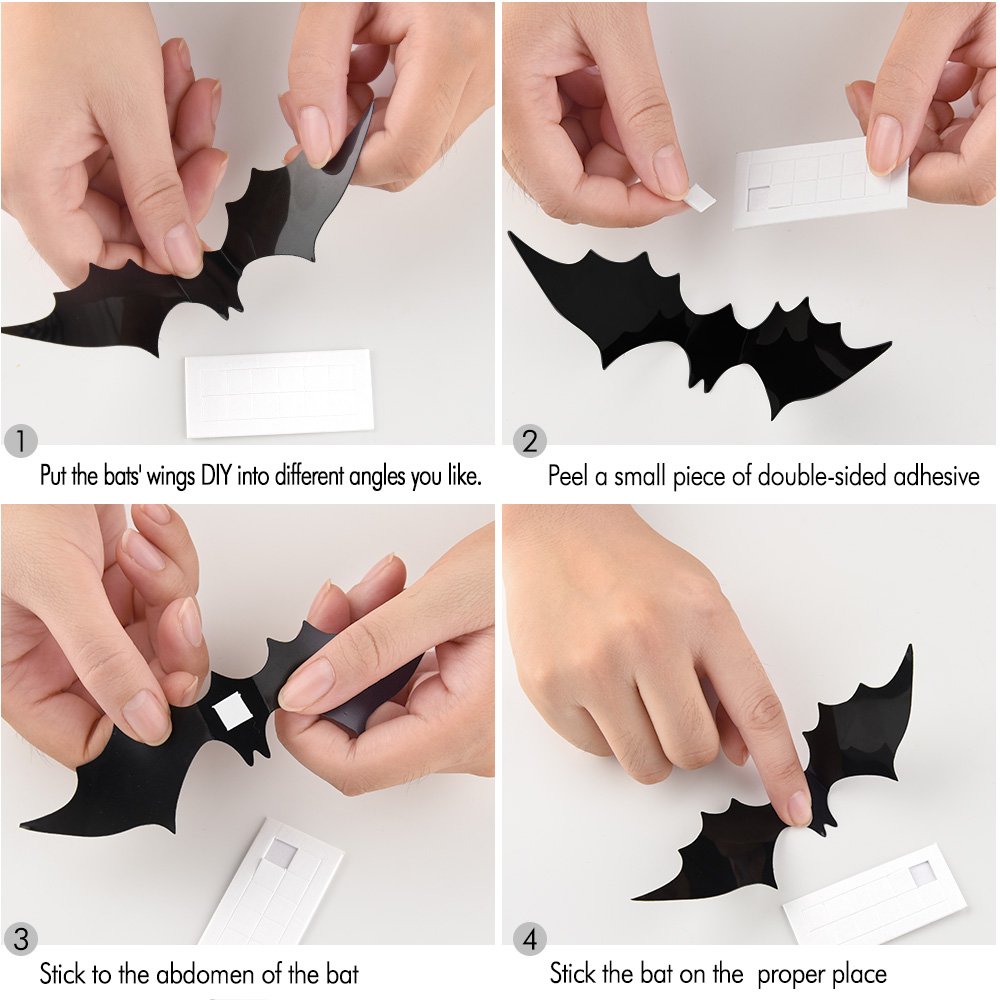 1
Put the bats' wings DIY into different angles you like.

2
Peel a small piece of double-sided adhesive

3
Stick to the abdomen of the bat

4
Stick the bat on the proper place