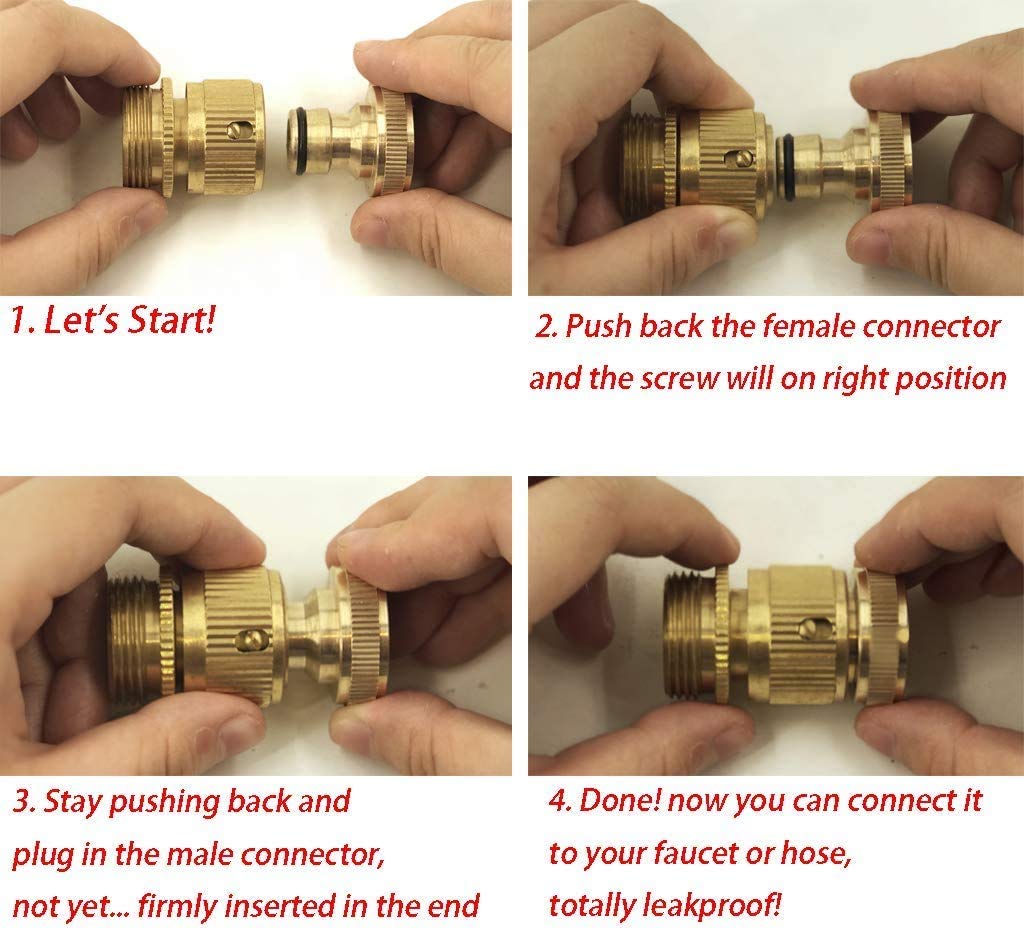 1. Let's Start!

2. Push back the female connector and the screw will on right position

3. Stay pushing back and plug in the male connector, not yet... firmly inserted in the end

4. Done! now you can connect it to your faucet or hose, totally leakproof!