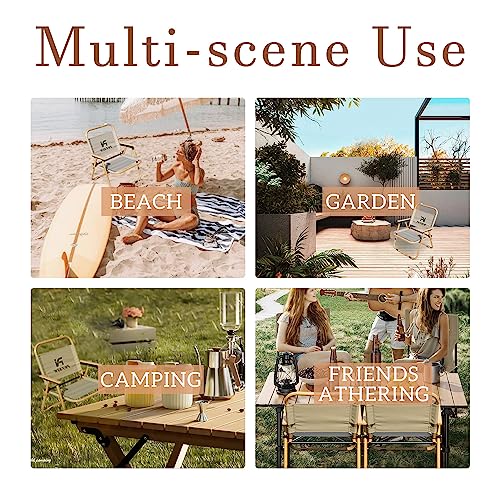 Multi-scene Use

BEACH

GARDEN

CAMPING

FRIENDS
ATHERING